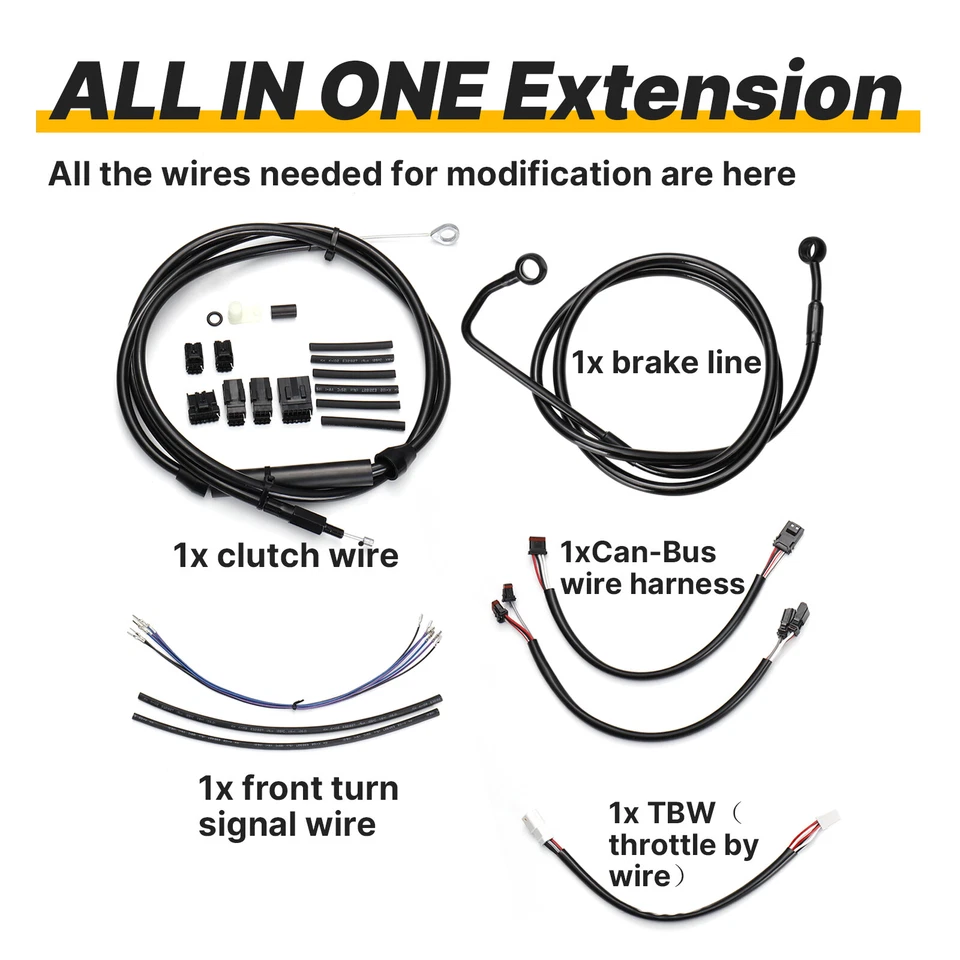 ALL IN ONE Extension

All the wires needed for modification are here

1x brake line

1x clutch wire

1xCan-Bus wire harness

1x front turn signal wire

1x TBW（throttle by wire）