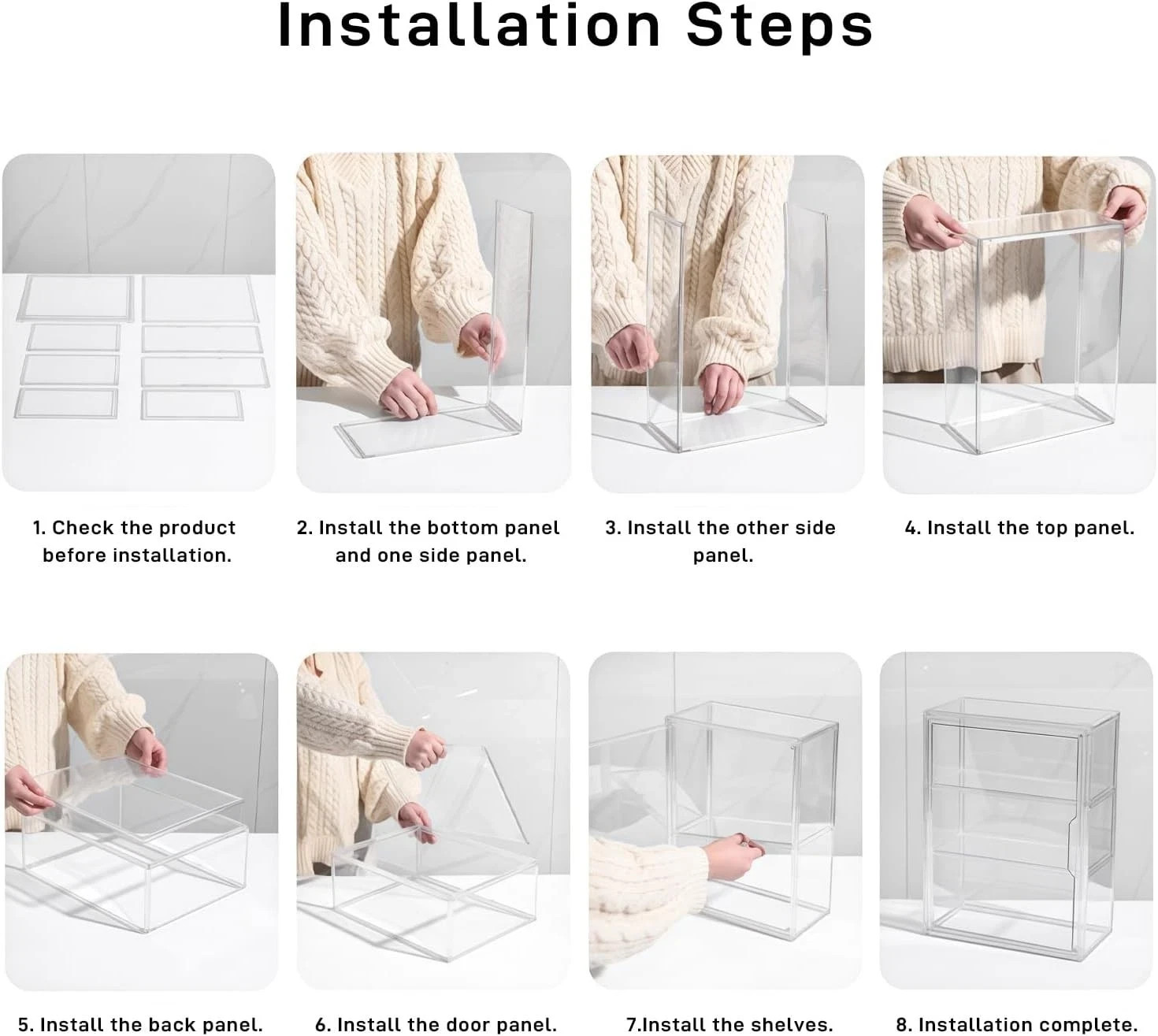 Installation Steps

1. Check the product before installation.

2. Install the bottom panel and one side panel.

3. Install the other side panel.

4. Install the top panel.

5. Install the back panel.

6. Install the door panel.

7.Install the shelves.

8. Installation complete.