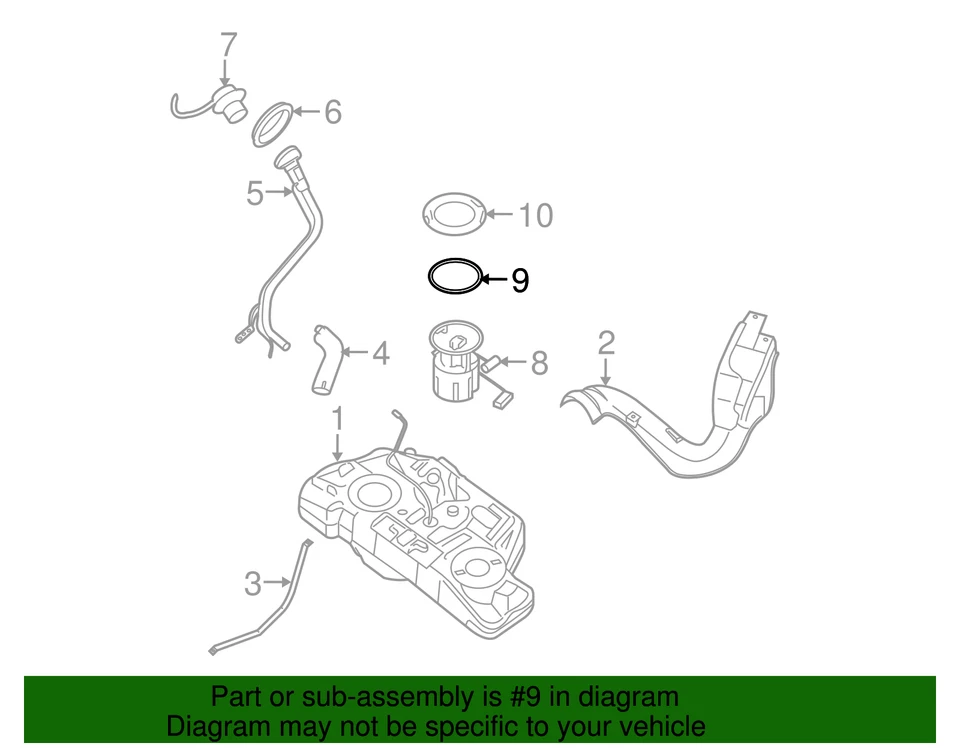 7
6
5
10
9
4
8
2
1
3

Part or sub-assembly is #9 in diagram
Diagram may not be specific to your vehicle