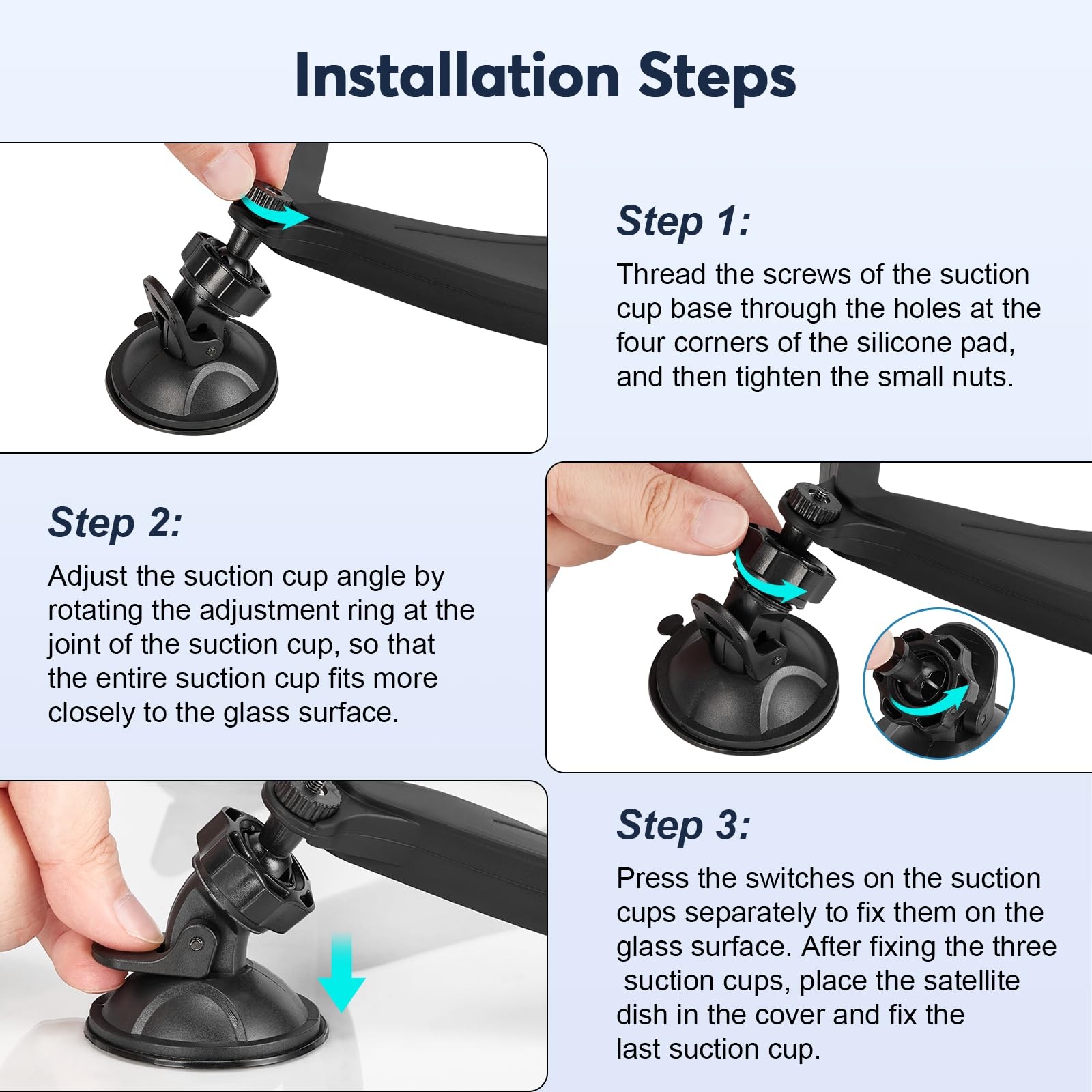 Installation Steps

Step 1:

Thread the screws of the suction cup base through the holes at the four corners of the silicone pad, and then tighten the small nuts.

Step 2:

Adjust the suction cup angle by rotating the adjustment ring at the joint of the suction cup, so that the entire suction cup fits more closely to the glass surface.

Step 3:

Press the switches on the suction cups separately to fix them on the glass surface. After fixing the three suction cups, place the satellite dish in the cover and fix the last suction cup.