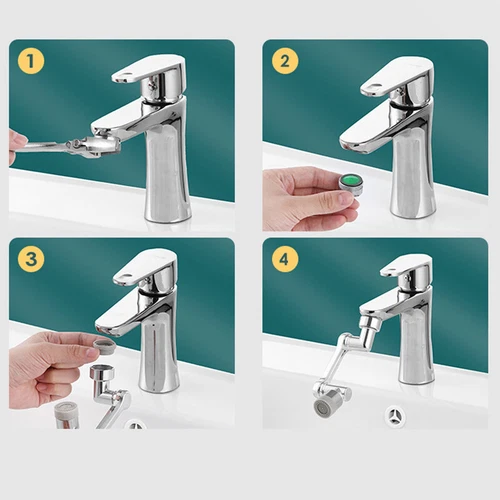 1

2

3

4