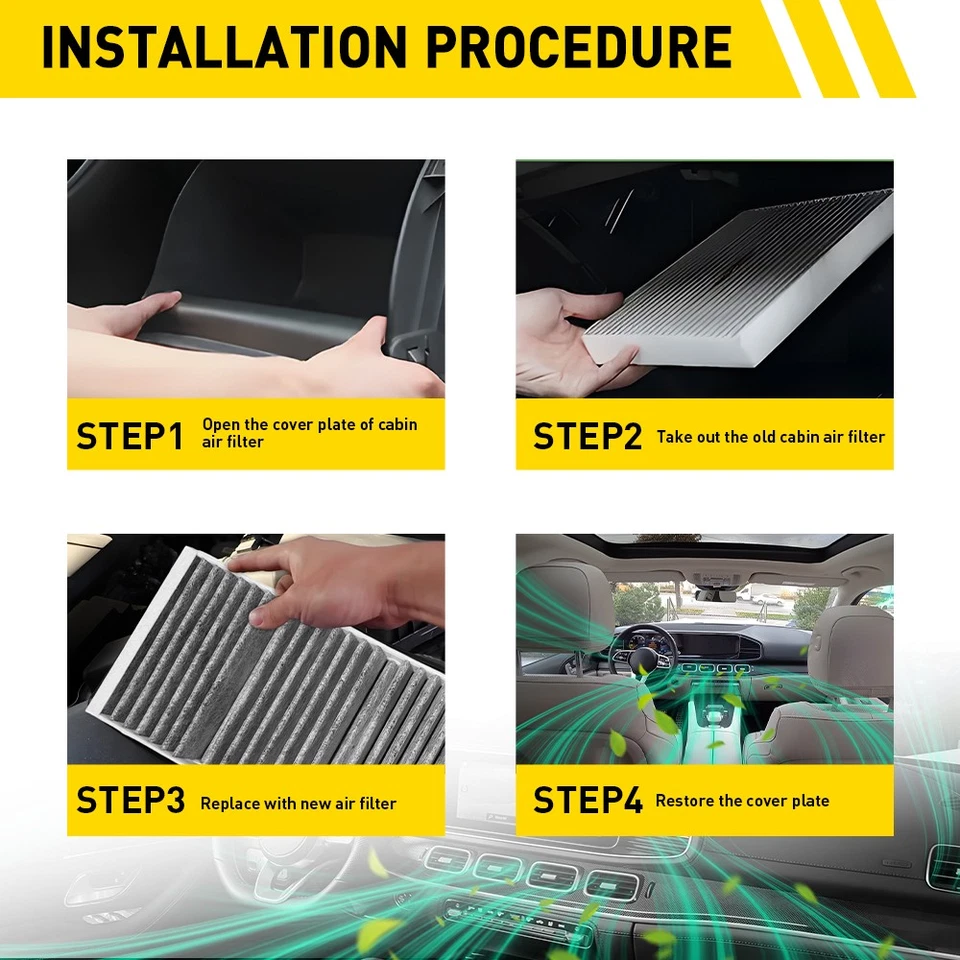 INSTALLATION PROCEDURE

STEP1 Open the cover plate of cabin air filter

STEP2 Take out the old cabin air filter

STEP3 Replace with new air filter

STEP4 Restore the cover plate