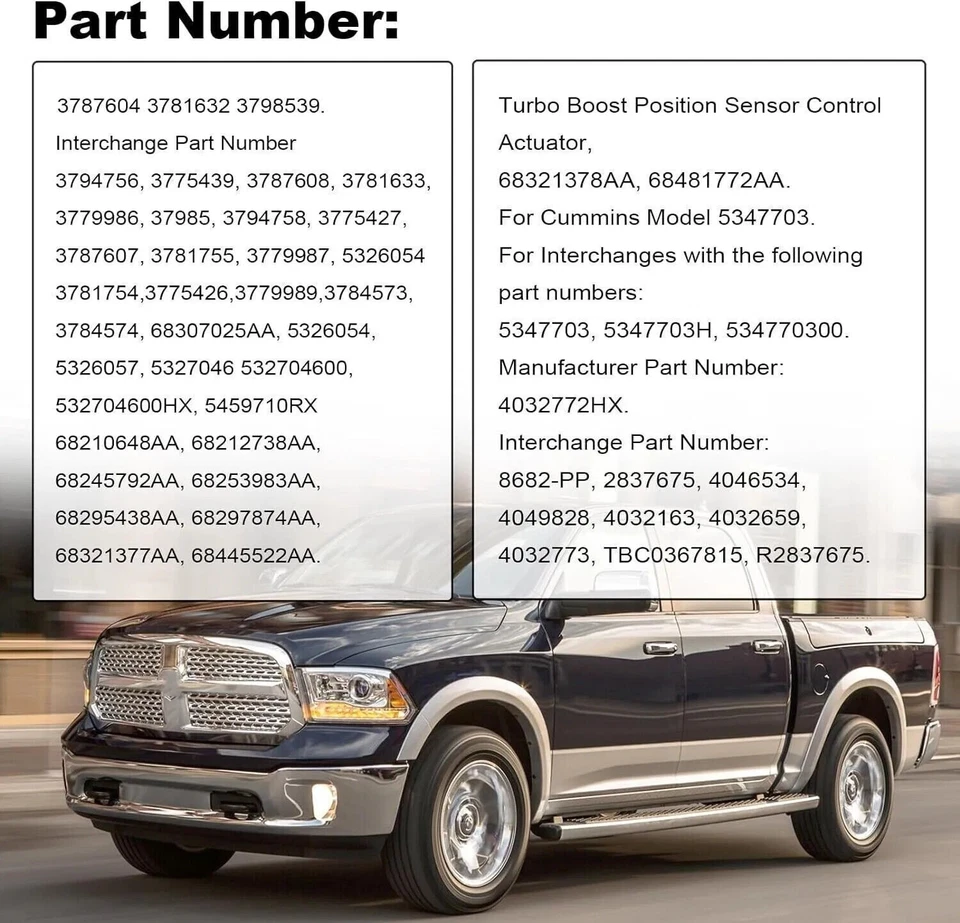 Part Number:

3787604 3781632 3798539.
Interchange Part Number
3794756, 3775439, 3787608, 3781633, 3779986, 37985, 3794758, 3775427, 3787607, 3781755, 3779987, 5326054 3781754,3775426,3779989,3784573, 3784574, 68307025AA, 5326054, 5326057, 5327046 532704600, 532704600HX, 5459710RX 68210648AA, 68212738AA, 68245792AA, 68253983AA, 68295438AA, 68297874AA, 68321377AA, 68445522AA.

Turbo Boost Position Sensor Control Actuator,
68321378AA, 68481772AA.
For Cummins Model 5347703.
For Interchanges with the following part numbers:
5347703, 5347703H, 534770300.
Manufacturer Part Number:
4032772HX.
Interchange Part Number:
8682-PP, 2837675, 4046534, 4049828, 4032163, 4032659, 4032773, TBC0367815, R2837675.