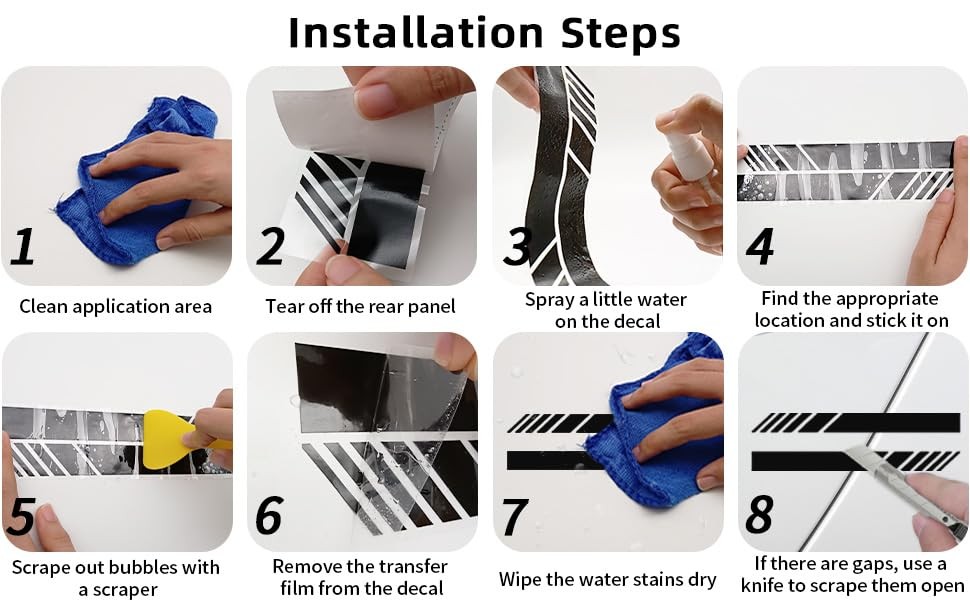 Installation Steps

1
Clean application area

2
Tear off the rear panel

3
Spray a little water on the decal

4
Find the appropriate location and stick it on

5
Scrape out bubbles with a scraper

6
Remove the transfer film from the decal

7
Wipe the water stains dry

8
If there are gaps, use a knife to scrape them open