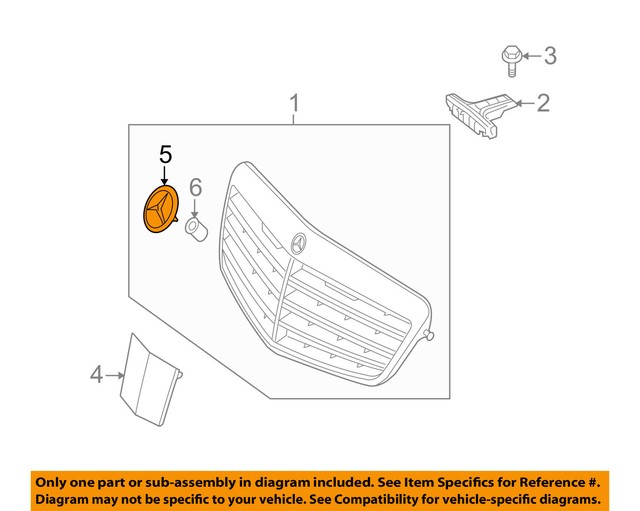 3
2
1
5
6
4

Only one part or sub-assembly in diagram included. See Item Specifics for Reference #.
Diagram may not be specific to your vehicle. See Compatibility for vehicle-specific diagrams.