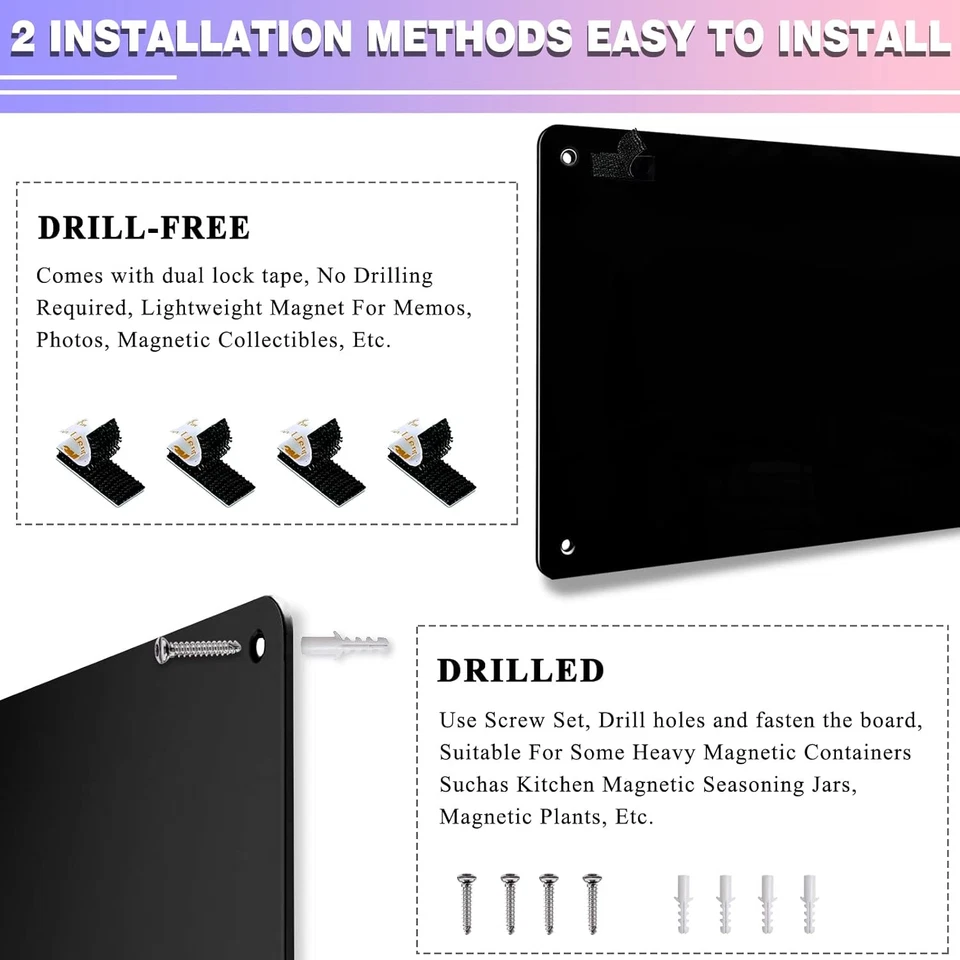 2 INSTALLATION METHODS EASY TO INSTALL

DRILL-FREE

Comes with dual lock tape, No Drilling Required, Lightweight Magnet For Memos, Photos, Magnetic Collectibles, Etc.

DRILLED

Use Screw Set, Drill holes and fasten the board, Suitable For Some Heavy Magnetic Containers Suchas Kitchen Magnetic Seasoning Jars, Magnetic Plants, Etc.