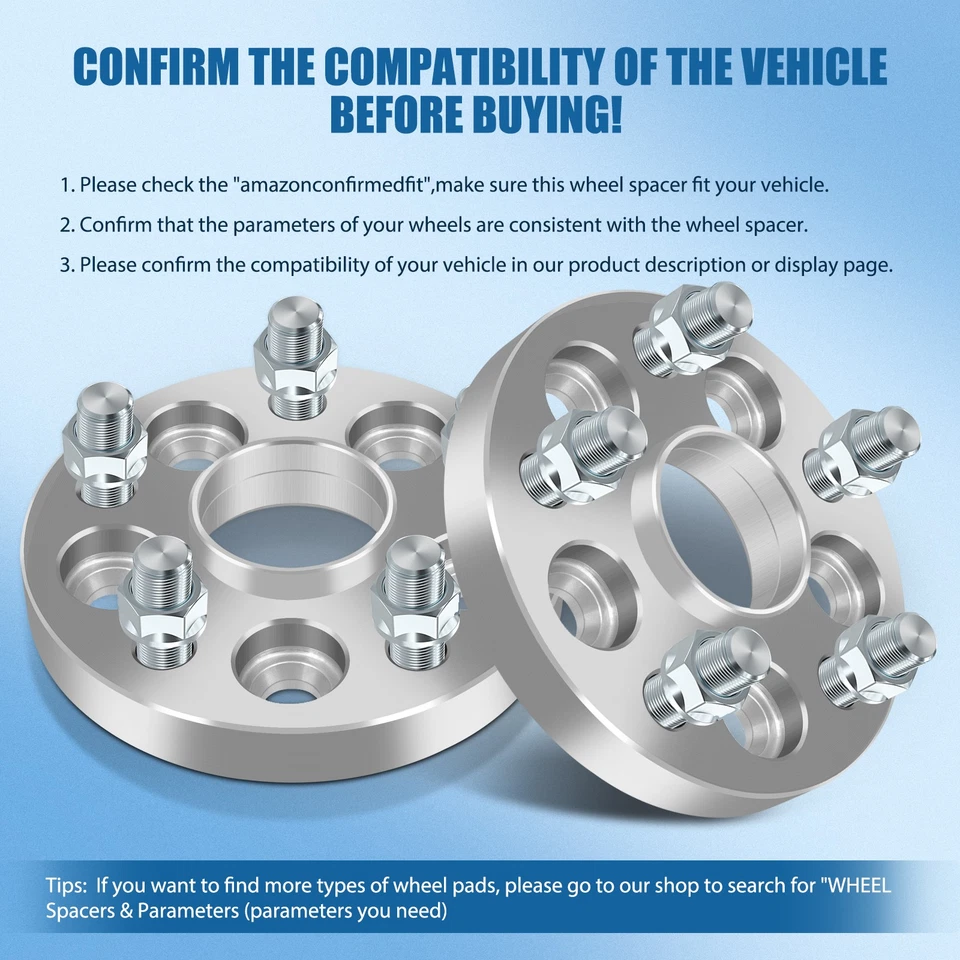 CONFIRM THE COMPATIBILITY OF THE VEHICLE BEFORE BUYING!

1. Please check the "amazonconfirmedfit",make sure this wheel spacer fit your vehicle.

2. Confirm that the parameters of your wheels are consistent with the wheel spacer.

3. Please confirm the compatibility of your vehicle in our product description or display page.

Tips: If you want to find more types of wheel pads, please go to our shop to search for "WHEEL Spacers & Parameters (parameters you need)