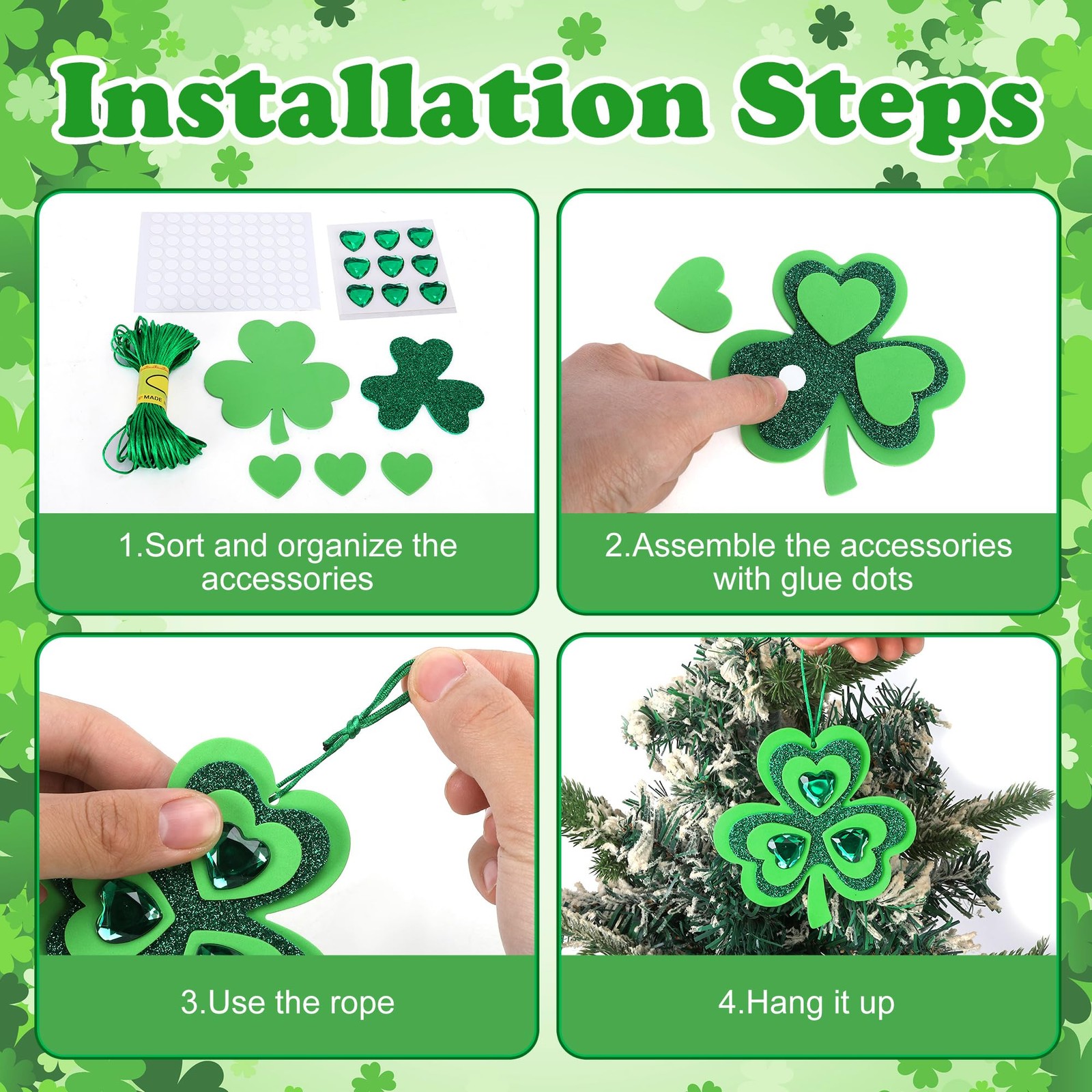 Installation Steps

MADE

1.Sort and organize the accessories

2.Assemble the accessories with glue dots

3.Use the rope

4.Hang it up