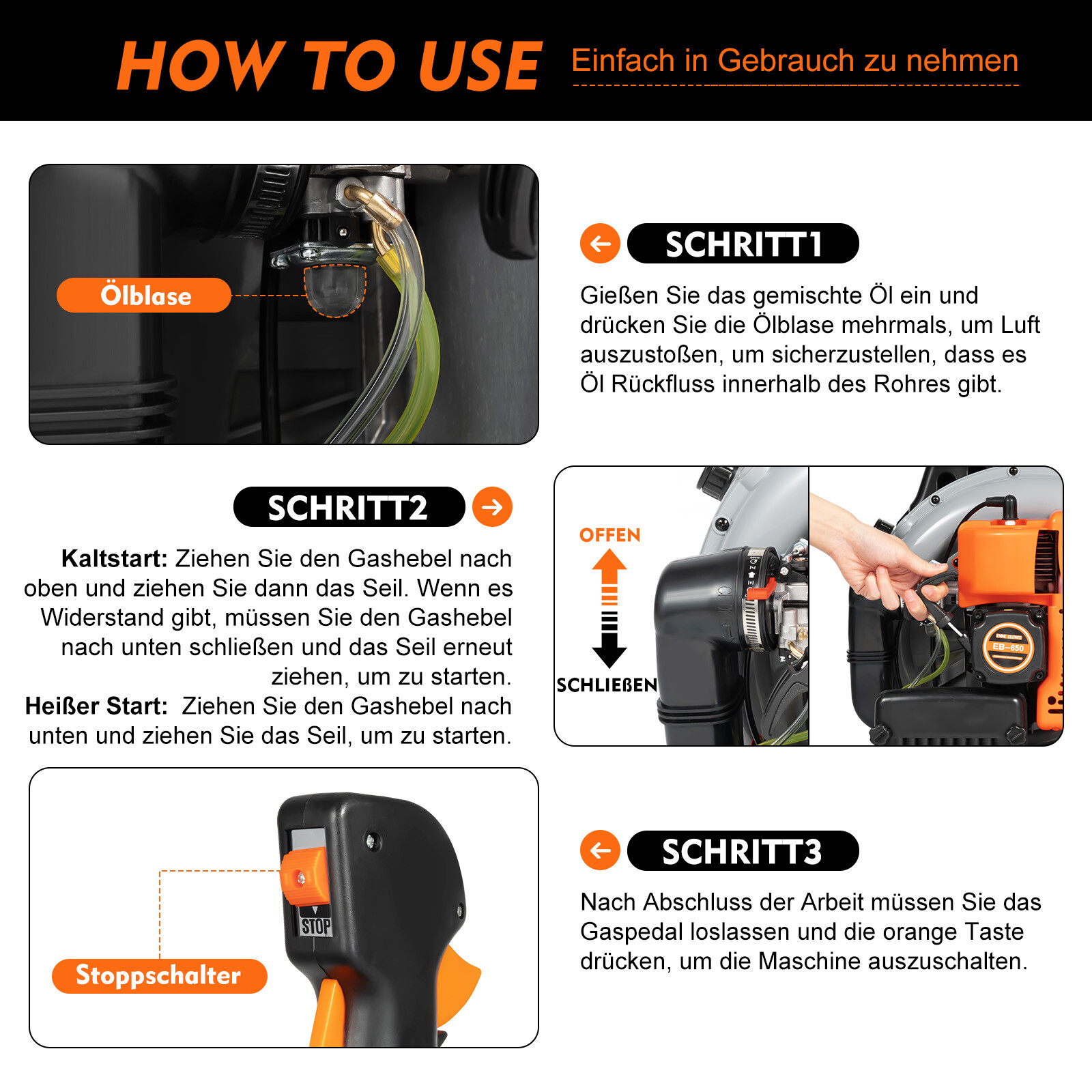 HOW TO USE Einfach in Gebrauch zu nehmen

Ölblase

SCHRITT1

Gießen Sie das gemischte Öl ein und drücken Sie die Ölblase mehrmals, um Luft auszustoßen, um sicherzustellen, dass es Öl Rückfluss innerhalb des Rohres gibt.

SCHRITT2

**Kaltstart:** Ziehen Sie den Gashebel nach oben und ziehen Sie dann das Seil. Wenn es Widerstand gibt, müssen Sie den Gashebel nach unten schließen und das Seil erneut ziehen, um zu starten.
**Heißer Start:** Ziehen Sie den Gashebel nach unten und ziehen Sie das Seil, um zu starten.

OFFEN

SCHLIEßEN

EB-650

STOP

Stoppschalter

SCHRITT3

Nach Abschluss der Arbeit müssen Sie das Gaspedal loslassen und die orange Taste drücken, um die Maschine auszuschalten.