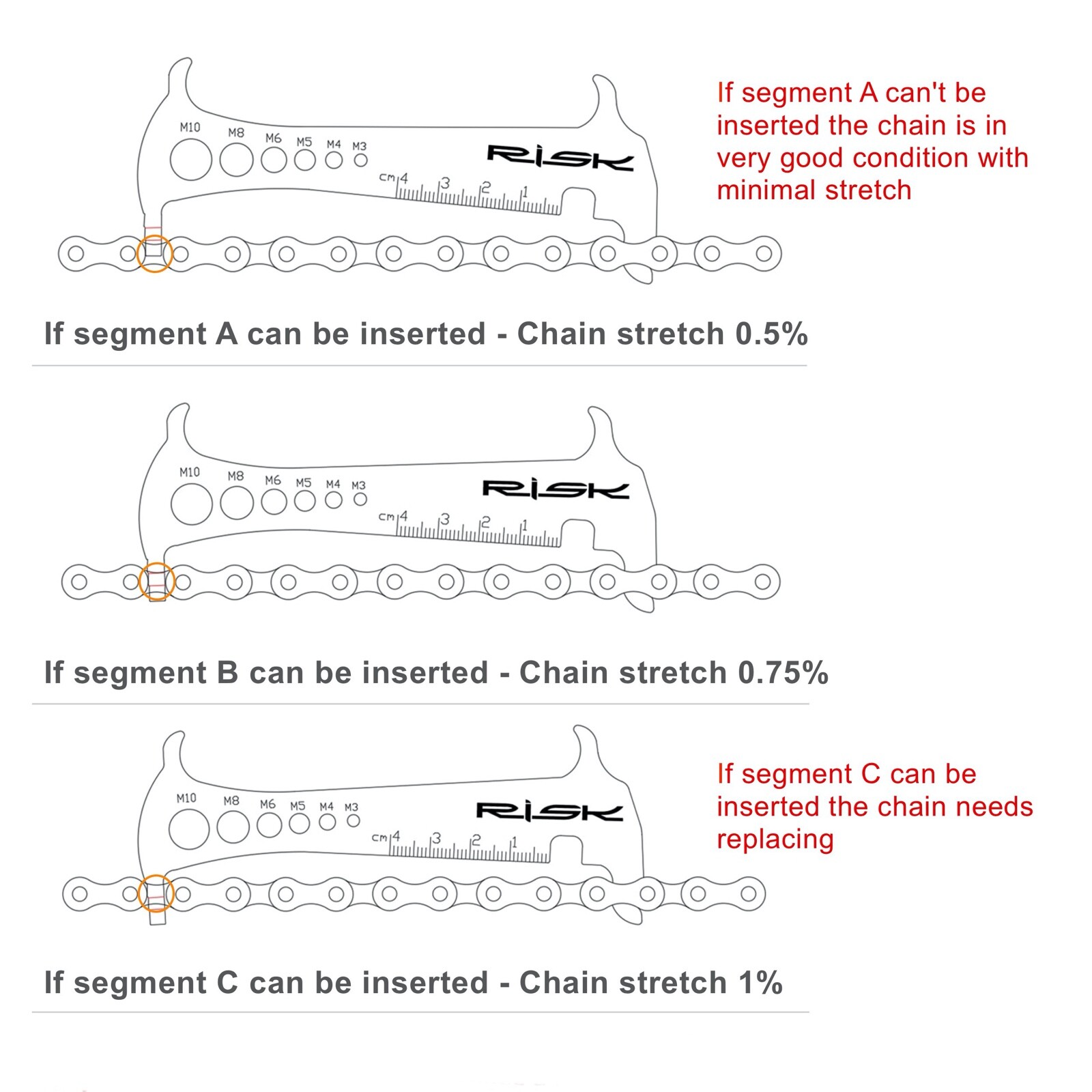 M10 M8 M6 M5 M4 M3

RISK

cm 4 3 2 1

If segment A can't be inserted the chain is in very good condition with minimal stretch

If segment A can be inserted - Chain stretch 0.5%

M10 M8 M6 M5 M4 M3

RISK

cm 4 3 2 1

If segment B can be inserted - Chain stretch 0.75%

M10 M8 M6 M5 M4 M3

RISK

cm 4 3 2 1

If segment C can be inserted the chain needs replacing

If segment C can be inserted - Chain stretch 1%