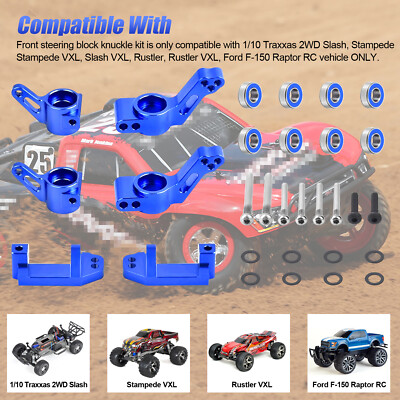 Compatible With

Front steering block knuckle kit is only compatible with 1/10 Traxxas 2WD Slash, Stampede Stampede VXL, Slash VXL, Rustler, Rustler VXL, Ford F-150 Raptor RC vehicle ONLY.

25

1/10 Traxxas 2WD Slash

Stampede VXL

Rustler VXL

Ford F-150 Raptor RC