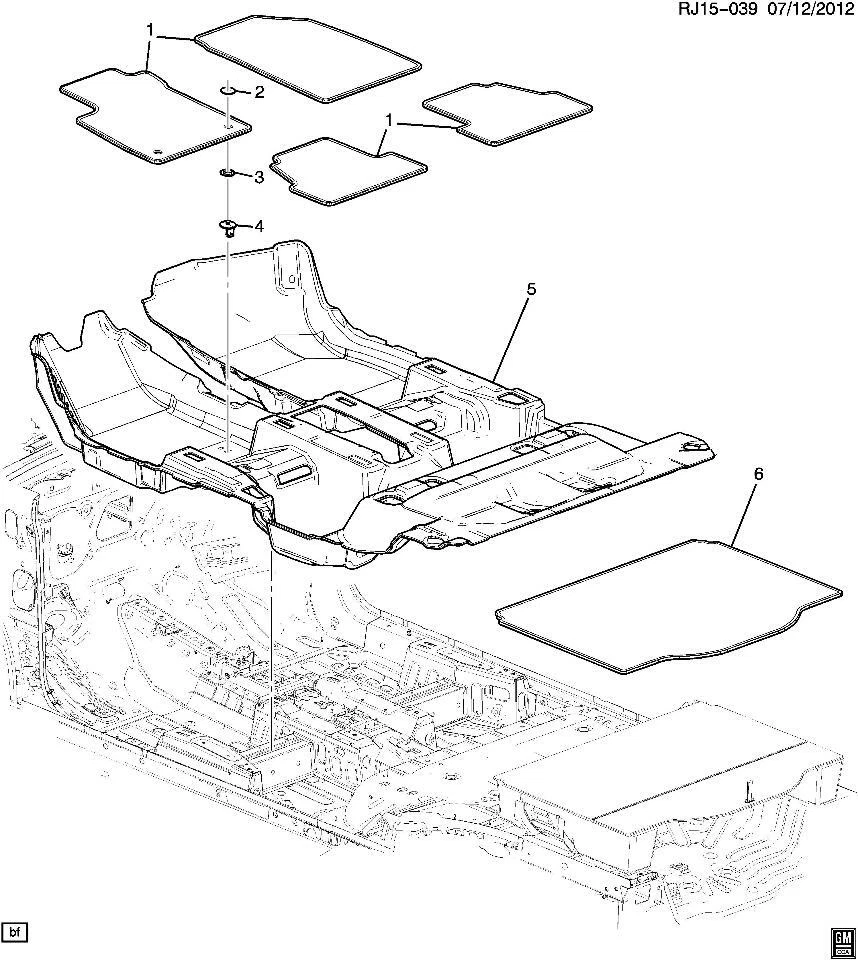 RJ15-039 07/12/2012

1
2
1
3
4
5
6

bf
GM