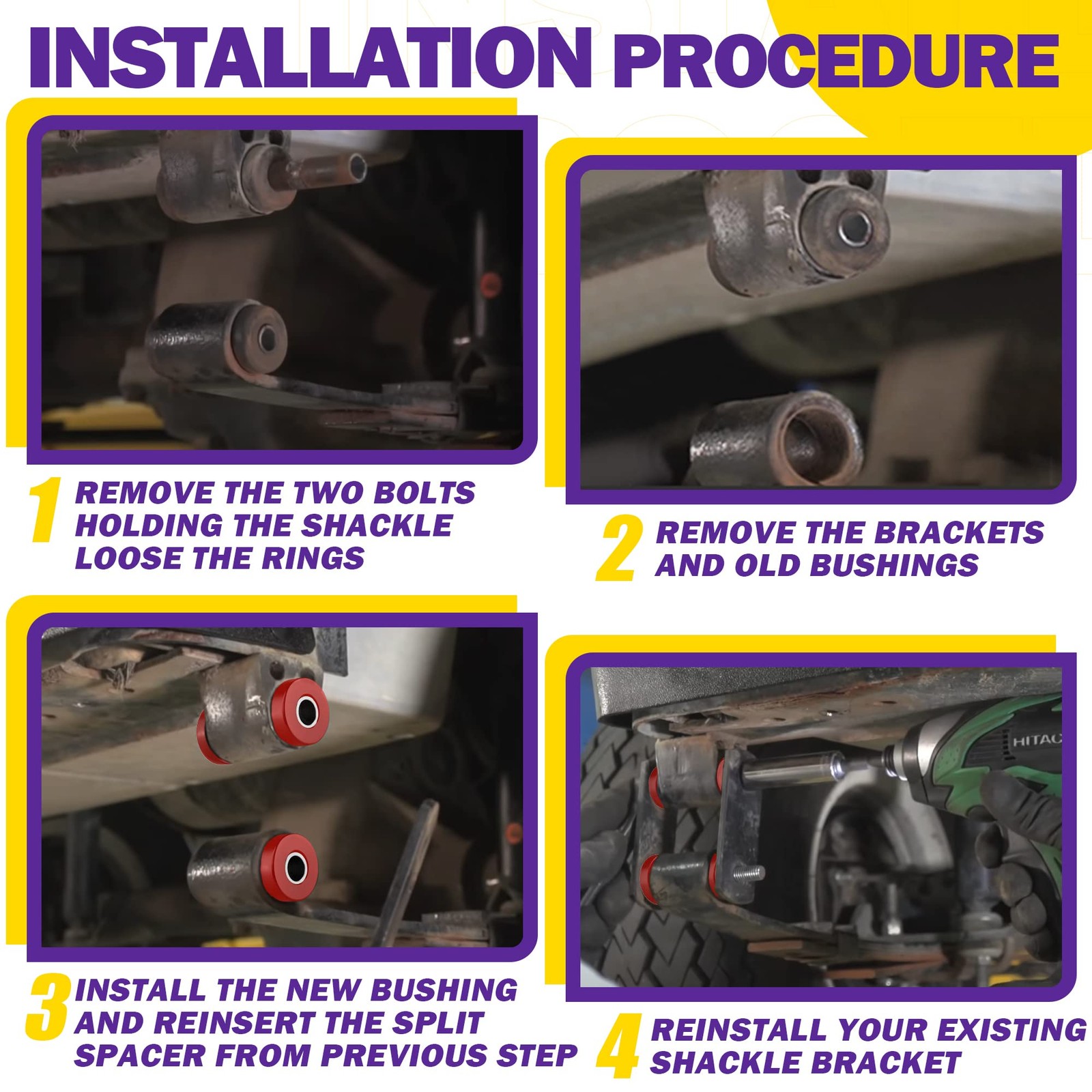 INSTALLATION PROCEDURE

1 REMOVE THE TWO BOLTS HOLDING THE SHACKLE LOOSE THE RINGS

2 REMOVE THE BRACKETS AND OLD BUSHINGS

3 INSTALL THE NEW BUSHING AND REINSERT THE SPLIT SPACER FROM PREVIOUS STEP

HITAC

4 REINSTALL YOUR EXISTING SHACKLE BRACKET