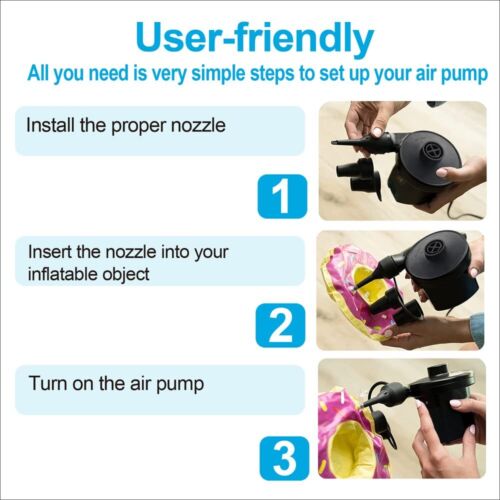 User-friendly

All you need is very simple steps to set up your air pump

Install the proper nozzle

1

Insert the nozzle into your inflatable object

2

Turn on the air pump

3