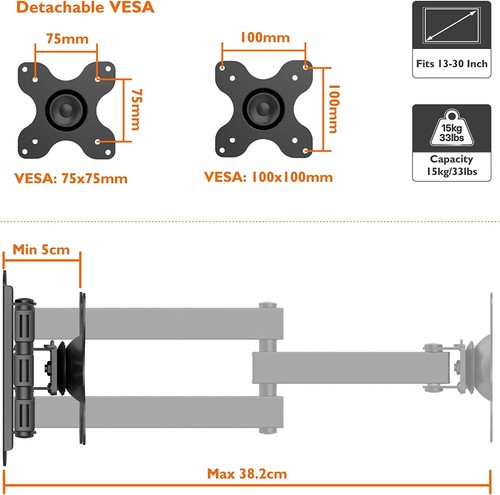 Detachable VESA

75mm

75mm

VESA: 75x75mm

100mm

100mm

VESA: 100x100mm

Fits 13-30 Inch

15kg
33lbs

Capacity
15kg/33lbs

Min 5cm

Max 38.2cm