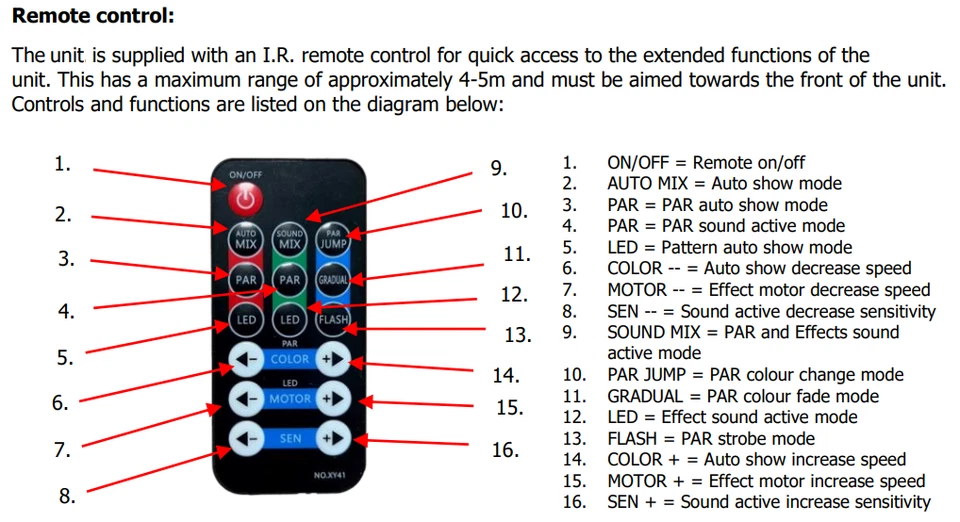 **Remote control:**

The unit is supplied with an I.R. remote control for quick access to the extended functions of the unit. This has a maximum range of approximately 4-5m and must be aimed towards the front of the unit. Controls and functions are listed on the diagram below:

1.
2.
3.
4.
5.
6.
7.
8.

ON/OFF
AUTO MIX
SOUND MIX
PAR JUMP
PAR
PAR
GRADUAL
LED
LED
FLASH
PAR
COLOR
LED
MOTOR
SEN
NO.XY41

9.
10.
11.
12.
13.
14.
15.
16.

1. ON/OFF = Remote on/off
2. AUTO MIX = Auto show mode
3. PAR = PAR auto show mode
4. PAR = PAR sound active mode
5. LED = Pattern auto show mode
6. COLOR -- = Auto show decrease speed
7. MOTOR -- = Effect motor decrease speed
8. SEN -- = Sound active decrease sensitivity
9. SOUND MIX = PAR and Effects sound active mode
10. PAR JUMP = PAR colour change mode
11. GRADUAL = PAR colour fade mode
12. LED = Effect sound active mode
13. FLASH = PAR strobe mode
14. COLOR + = Auto show increase speed
15. MOTOR + = Effect motor increase speed
16. SEN + = Sound active increase sensitivity