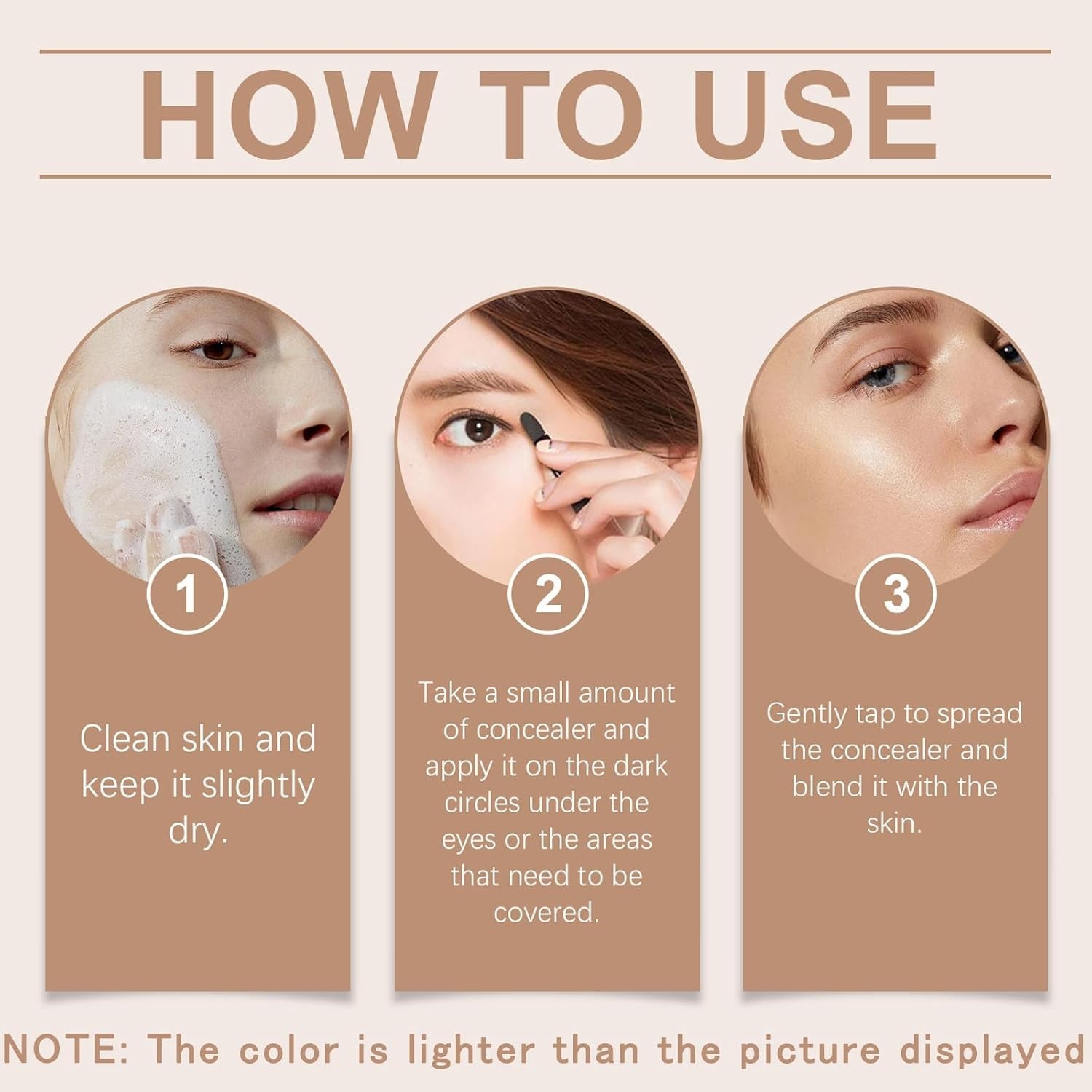 HOW TO USE

1

Clean skin and keep it slightly dry.

2

Take a small amount of concealer and apply it on the dark circles under the eyes or the areas that need to be covered.

3

Gently tap to spread the concealer and blend it with the skin.

NOTE: The color is lighter than the picture displayed