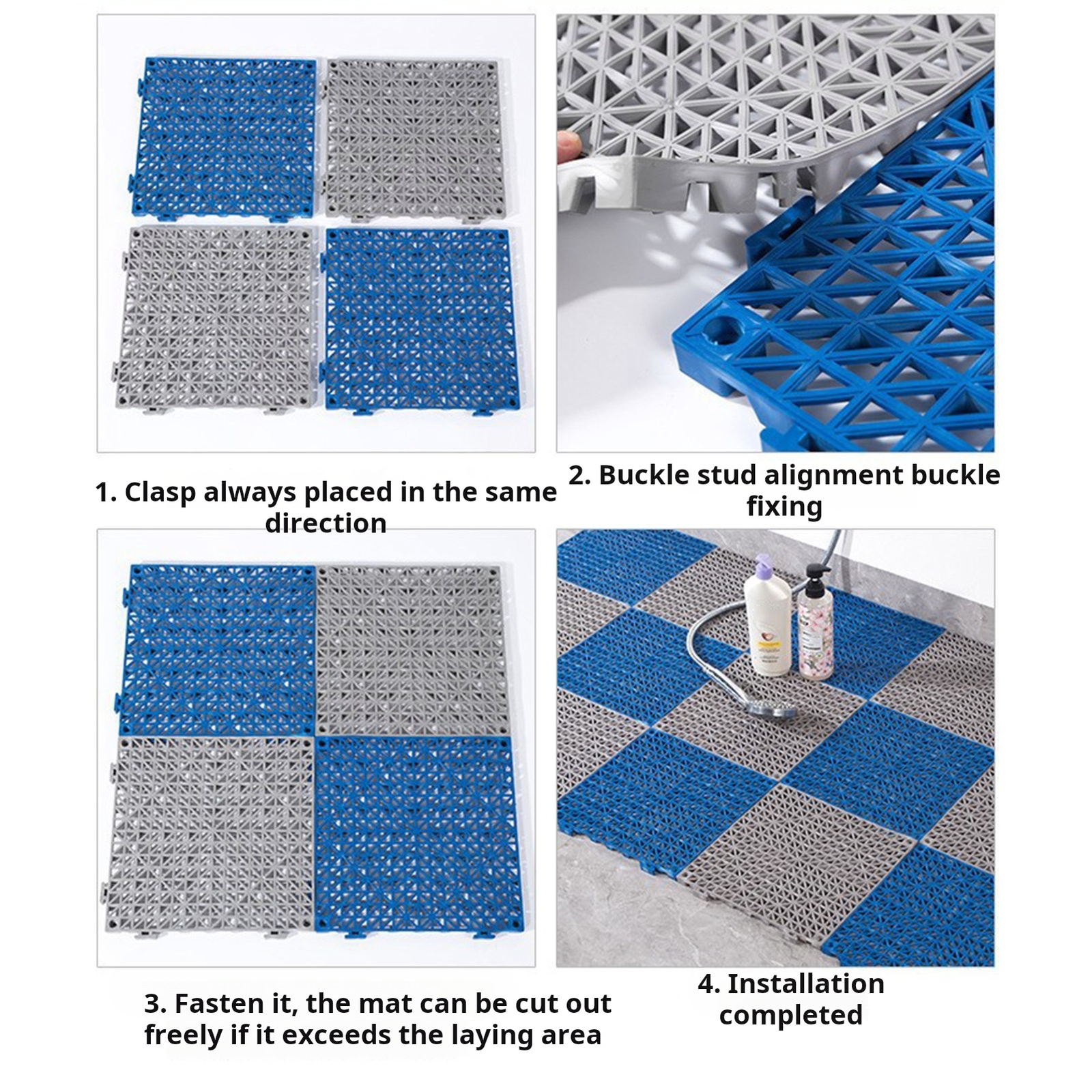 1. Clasp always placed in the same direction

2. Buckle stud alignment buckle fixing

3. Fasten it, the mat can be cut out freely if it exceeds the laying area

4. Installation completed