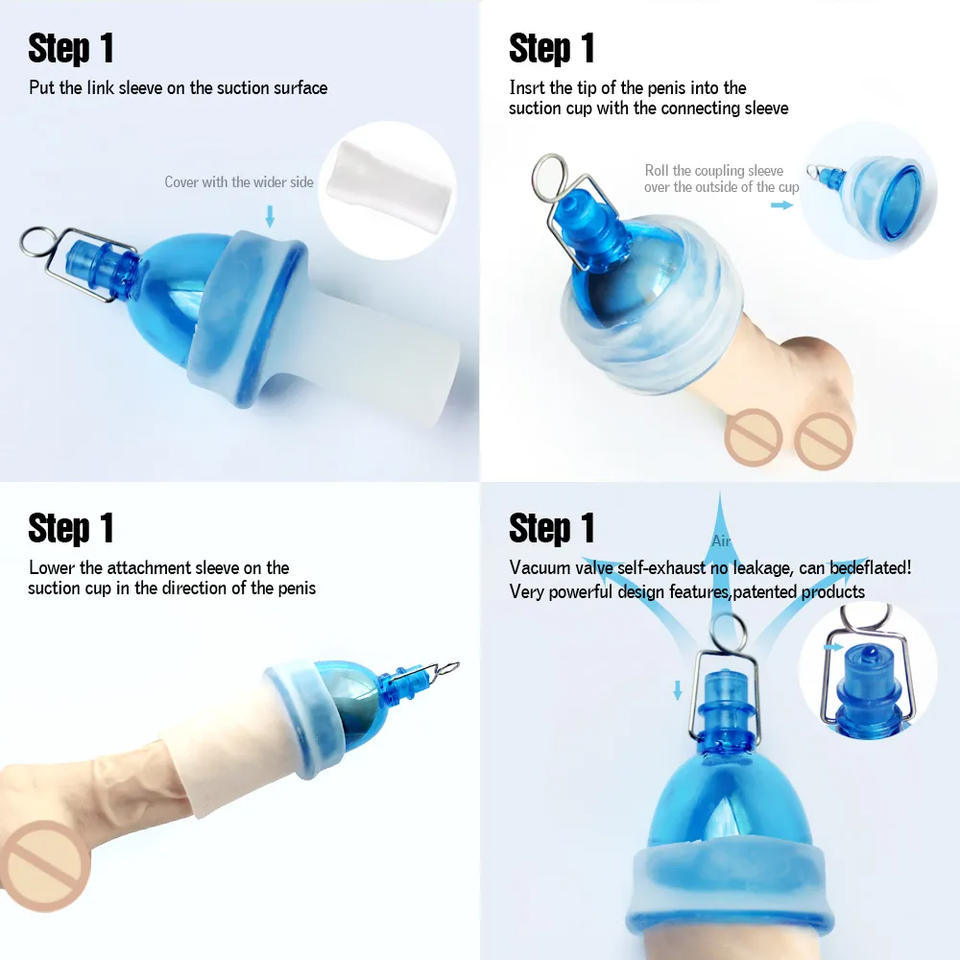 Step 1
Put the link sleeve on the suction surface

Cover with the wider side

Step 1
Insrt the tip of the penis into the suction cup with the connecting sleeve

Roll the coupling sleeve over the outside of the cup

Step 1
Lower the attachment sleeve on the suction cup in the direction of the penis

Step 1
Vacuum valve self-exhaust no leakage, can bedeflated!
Very powerful design features,patented products

Air