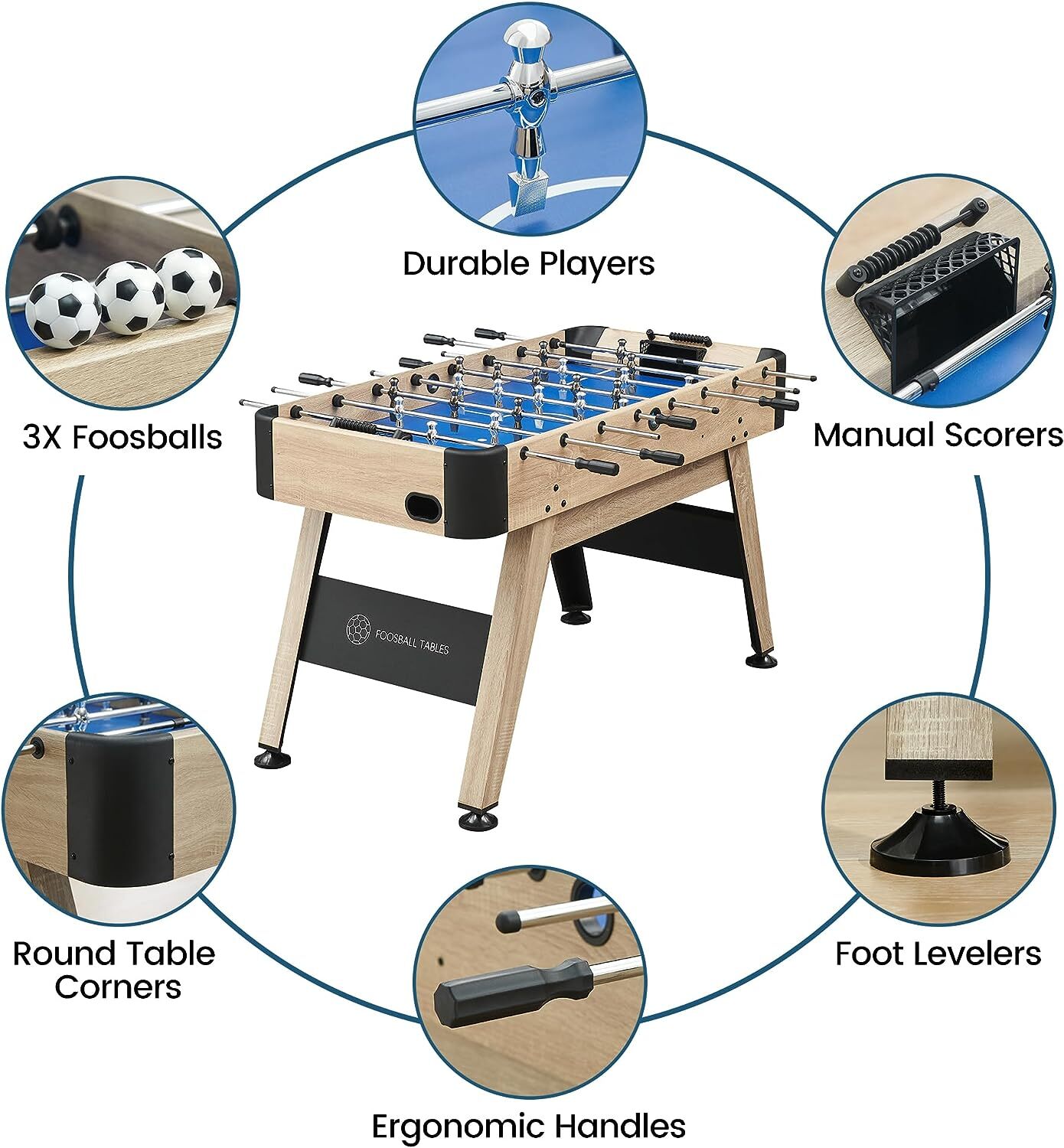 Durable Players

3X Foosballs

Manual Scorers

FOOSBALL TABLES

Round Table Corners

Foot Levelers

Ergonomic Handles