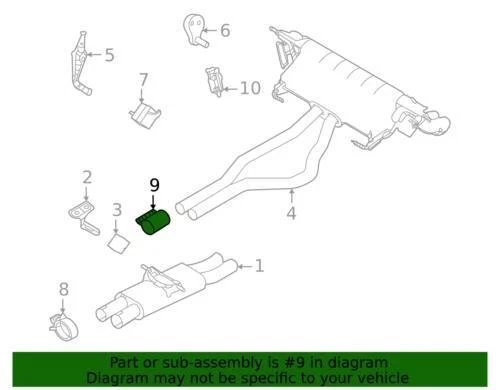 6
5
7
10
2
9
3
4
1
8

Part or sub-assembly is #9 in diagram
Diagram may not be specific to your vehicle