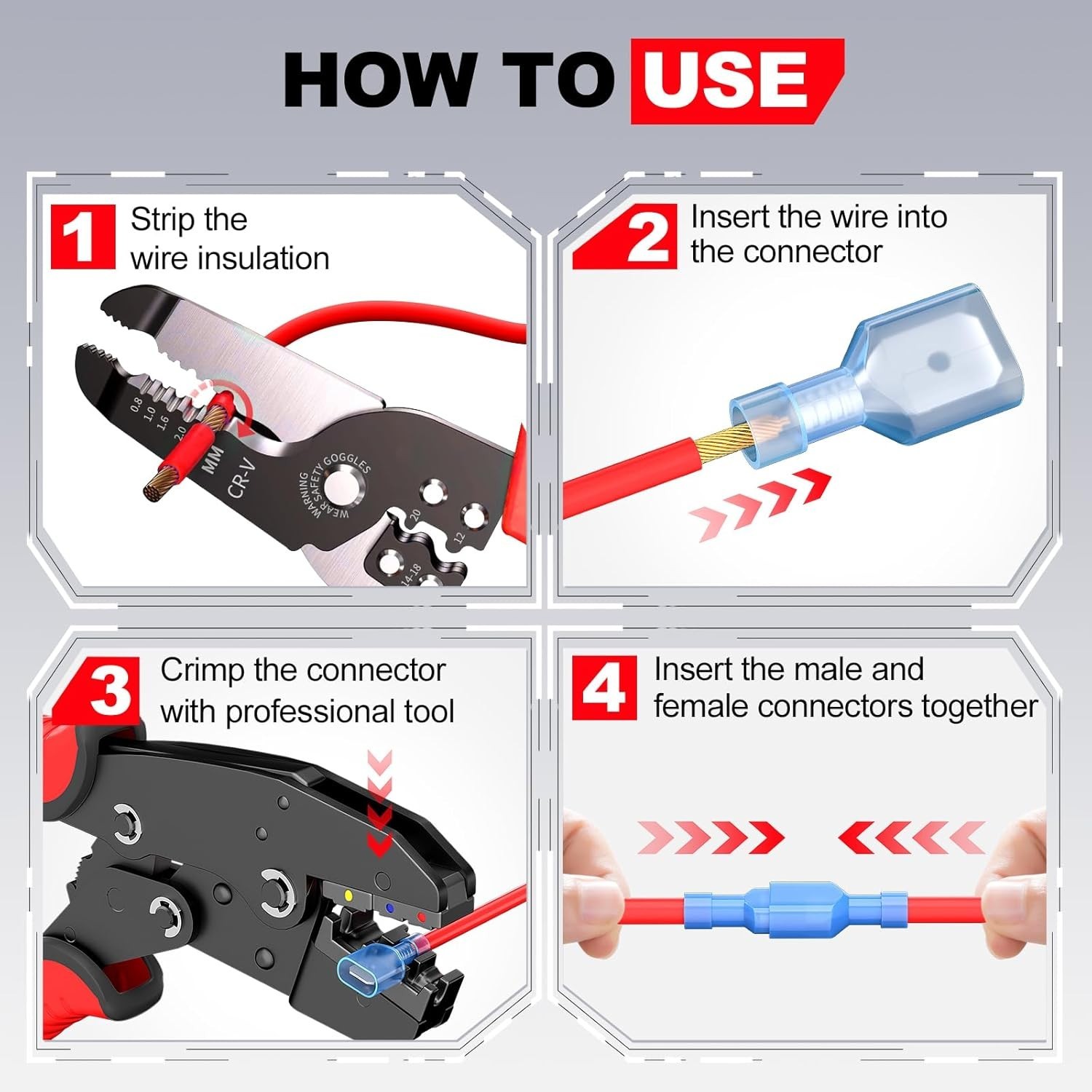 HOW TO USE

1 Strip the wire insulation

0.8
1.0
1.6
2.0
MM
CR-V
WARNING WEAR SAFETY GOGGLES
20
12
14-18

2 Insert the wire into the connector

3 Crimp the connector with professional tool

4 Insert the male and female connectors together