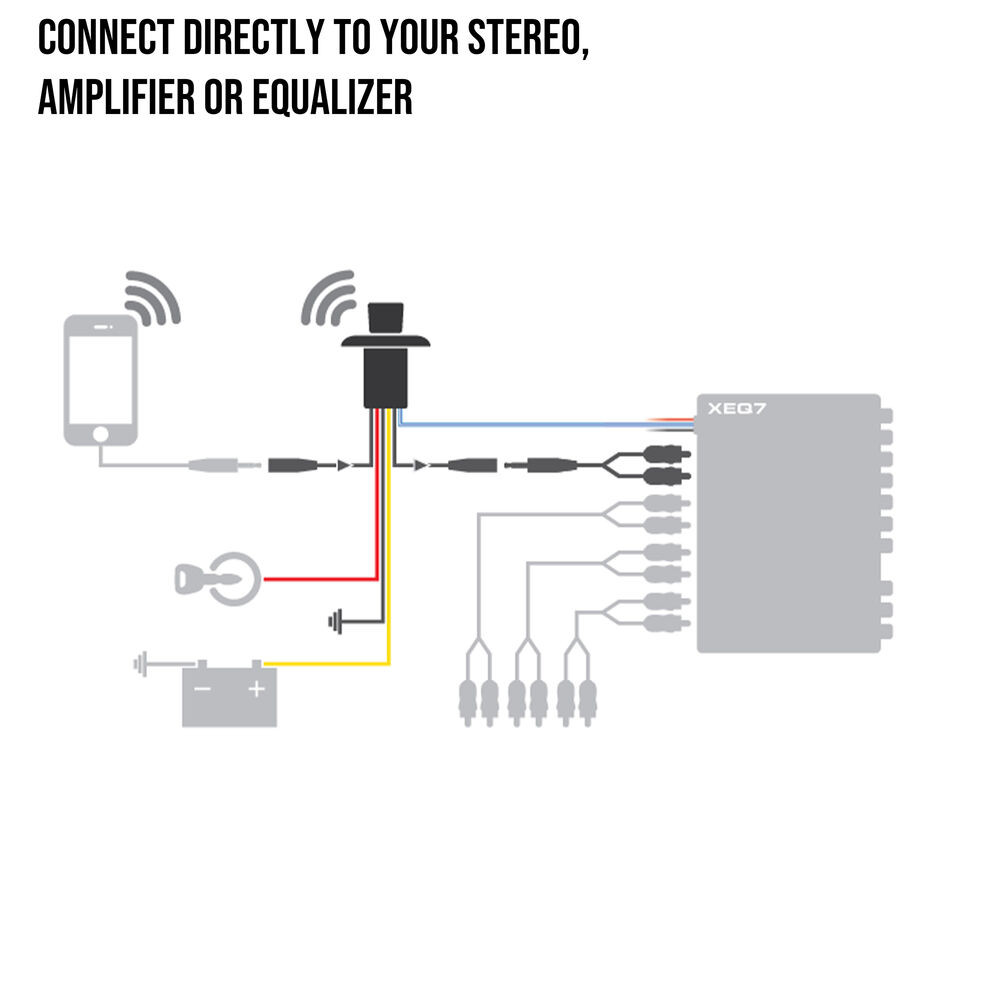 CONNECT DIRECTLY TO YOUR STEREO, AMPLIFIER OR EQUALIZER

XEQ7

−
+