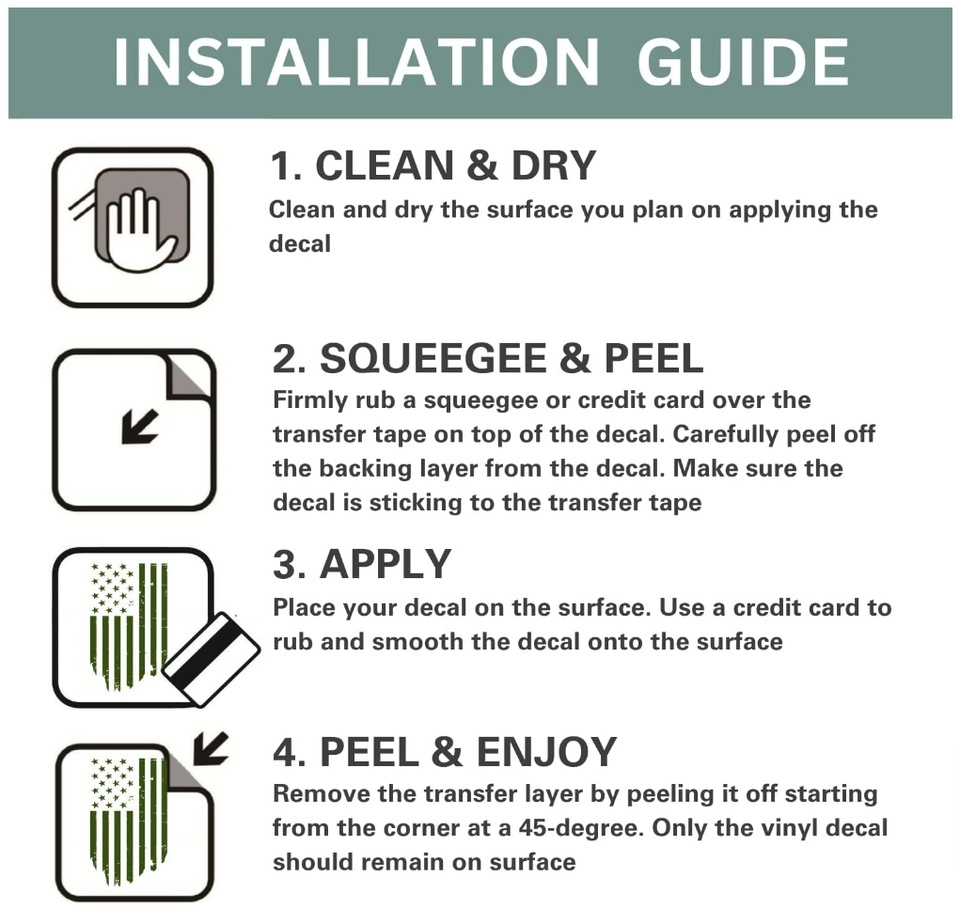 INSTALLATION GUIDE

1. CLEAN & DRY
Clean and dry the surface you plan on applying the decal

2. SQUEEGEE & PEEL
Firmly rub a squeegee or credit card over the transfer tape on top of the decal. Carefully peel off the backing layer from the decal. Make sure the decal is sticking to the transfer tape

3. APPLY
Place your decal on the surface. Use a credit card to rub and smooth the decal onto the surface

4. PEEL & ENJOY
Remove the transfer layer by peeling it off starting from the corner at a 45-degree. Only the vinyl decal should remain on surface