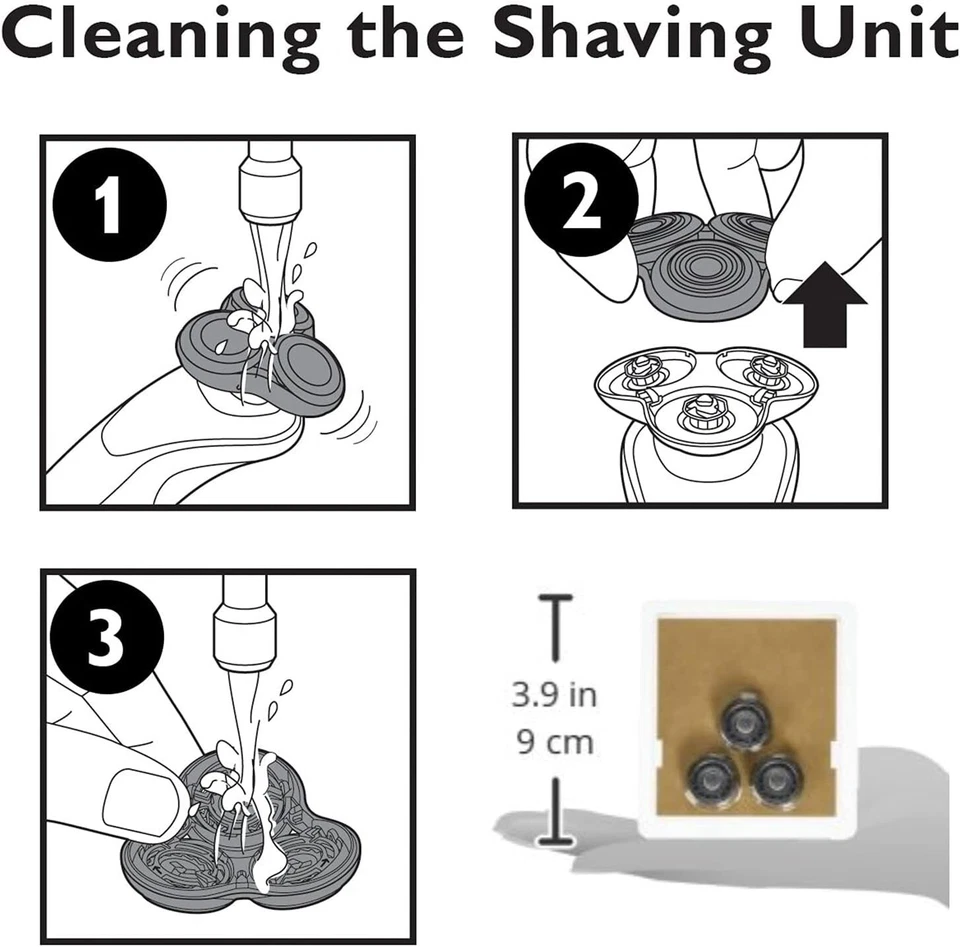 Cleaning the Shaving Unit

1

2

3

3.9 in
9 cm