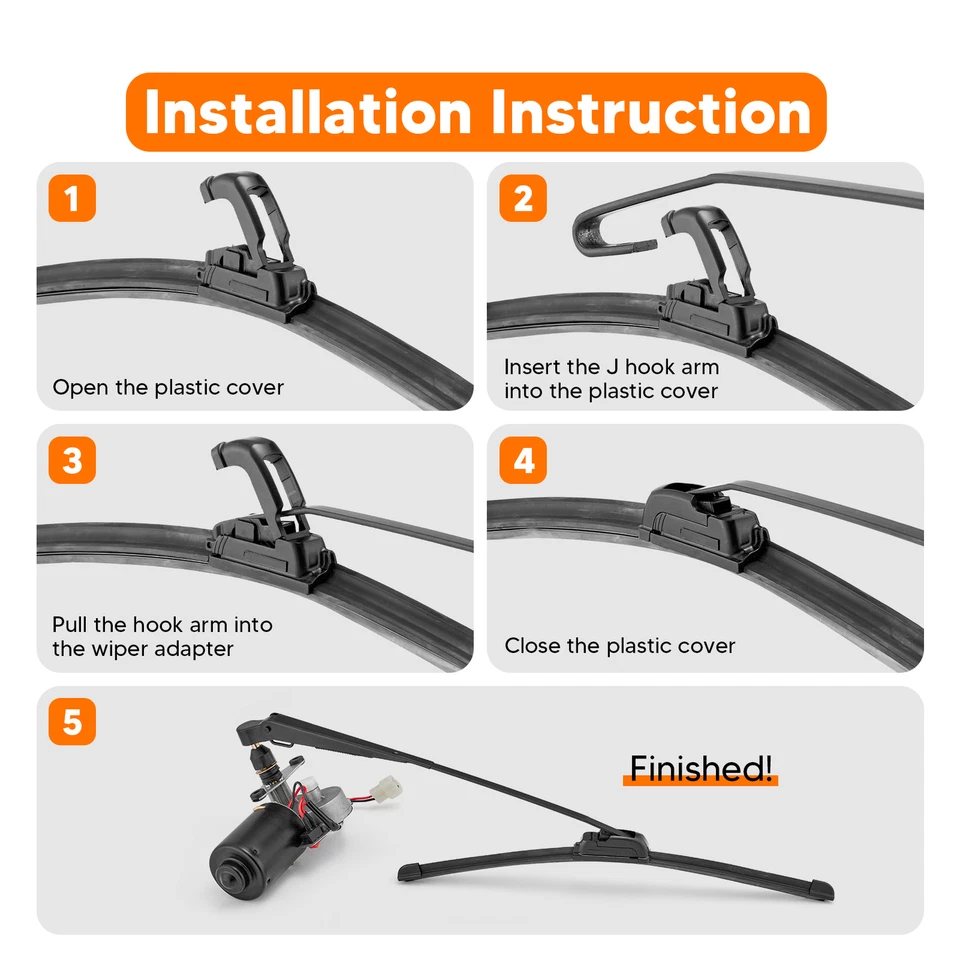 Installation Instruction

1

Open the plastic cover

2

Insert the J hook arm into the plastic cover

3

Pull the hook arm into the wiper adapter

4

Close the plastic cover

5

Finished!