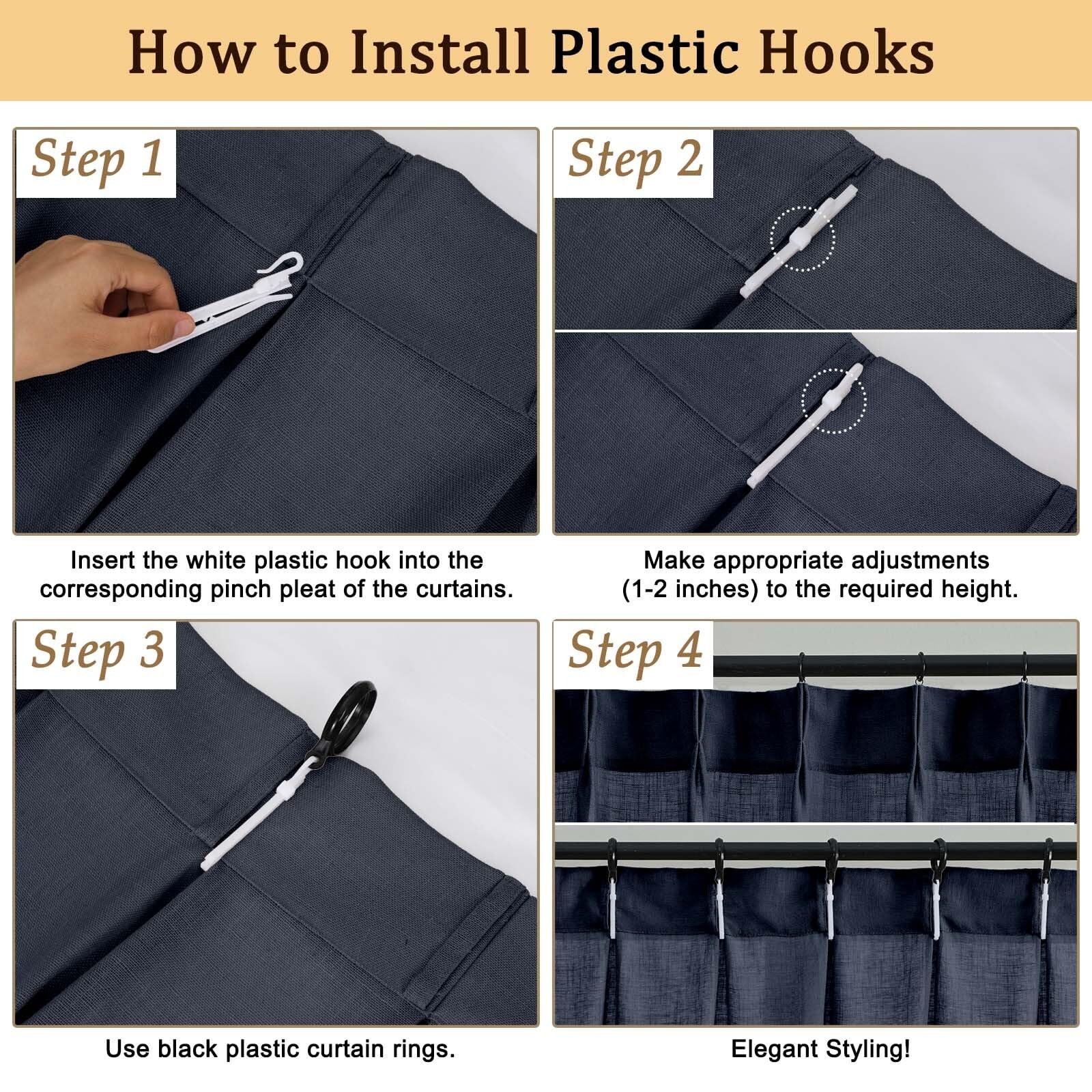 How to Install Plastic Hooks

Step 1

Insert the white plastic hook into the corresponding pinch pleat of the curtains.

Step 2

Make appropriate adjustments (1-2 inches) to the required height.

Step 3

Use black plastic curtain rings.

Step 4

Elegant Styling!