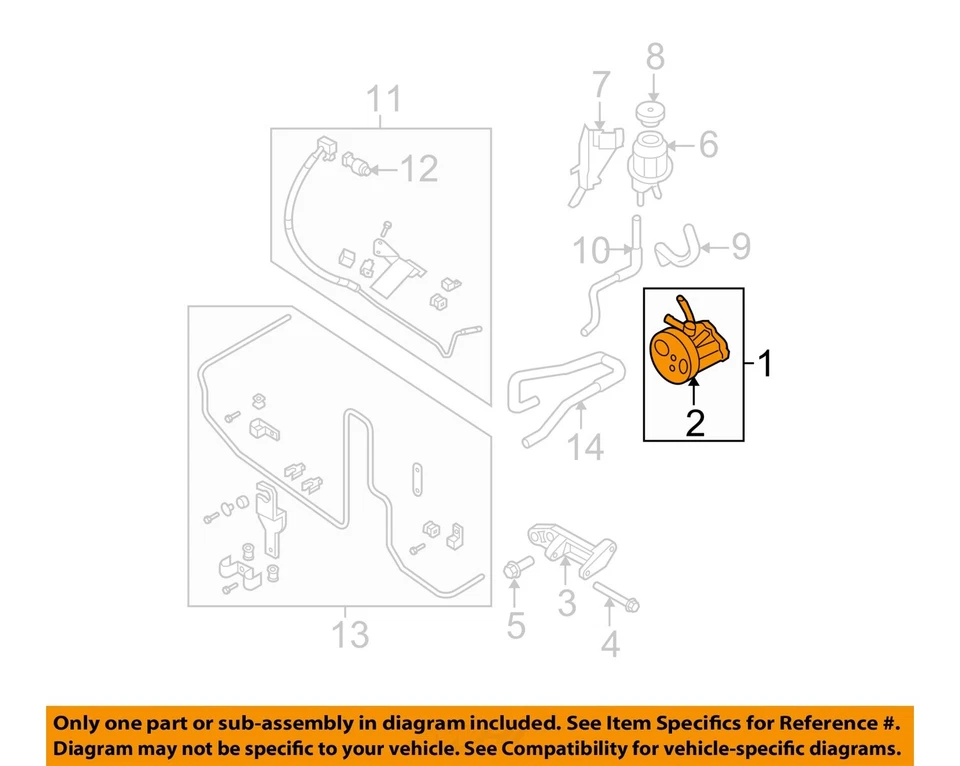 11

12

7

8

6

10

9

1

2

14

13

5

3

4

Only one part or sub-assembly in diagram included. See Item Specifics for Reference #.
Diagram may not be specific to your vehicle. See Compatibility for vehicle-specific diagrams.