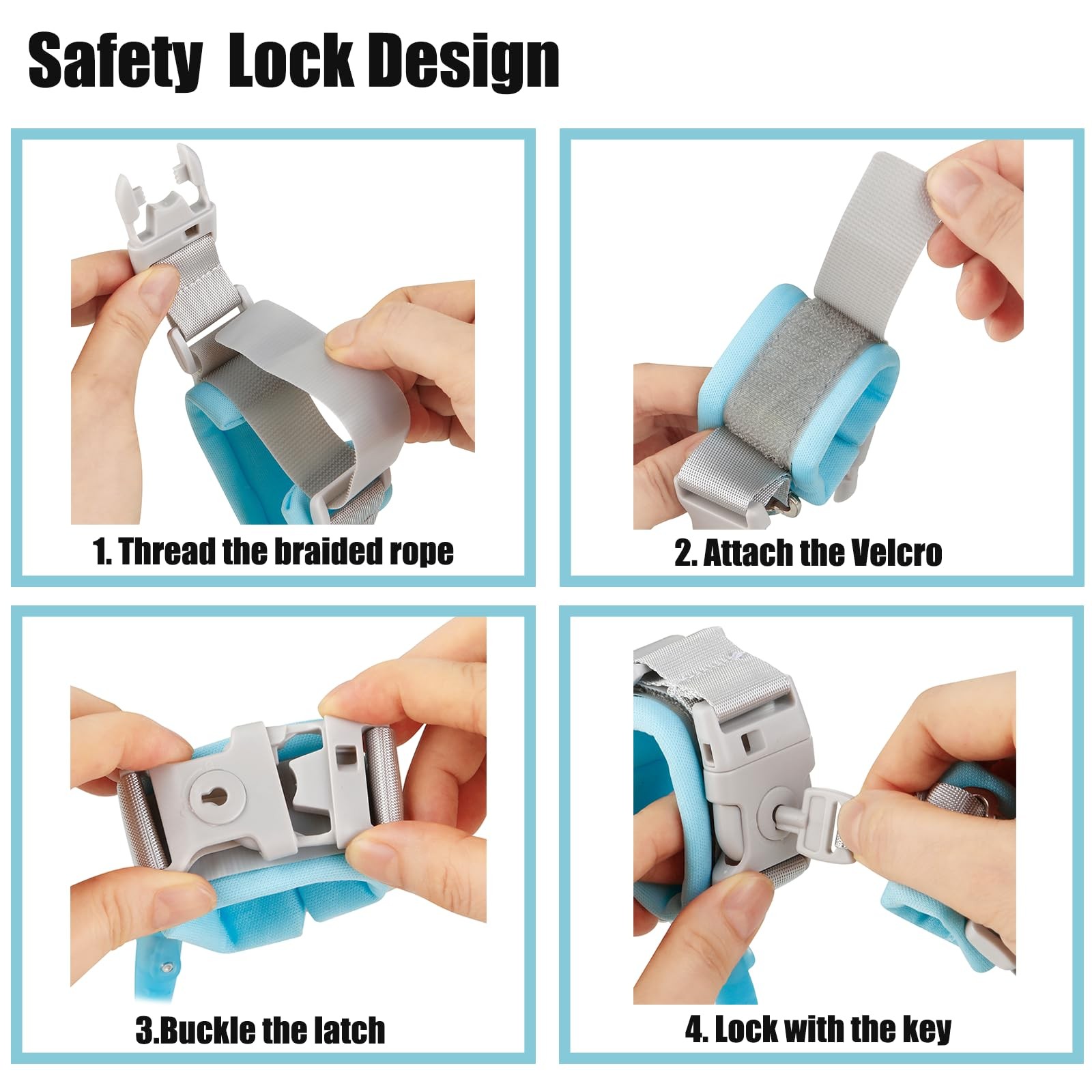 Safety Lock Design

1. Thread the braided rope

2. Attach the Velcro

3.Buckle the latch

4. Lock with the key