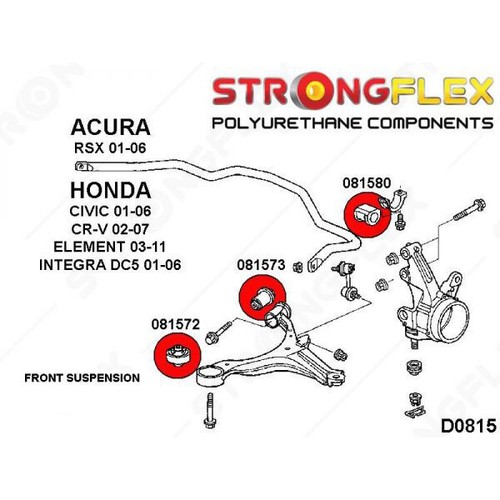 STRONGFLEX
POLYURETHANE COMPONENTS

ACURA
RSX 01-06

HONDA
CIVIC 01-06
CR-V 02-07
ELEMENT 03-11
INTEGRA DC5 01-06

081580

081573

081572

FRONT SUSPENSION

D0815