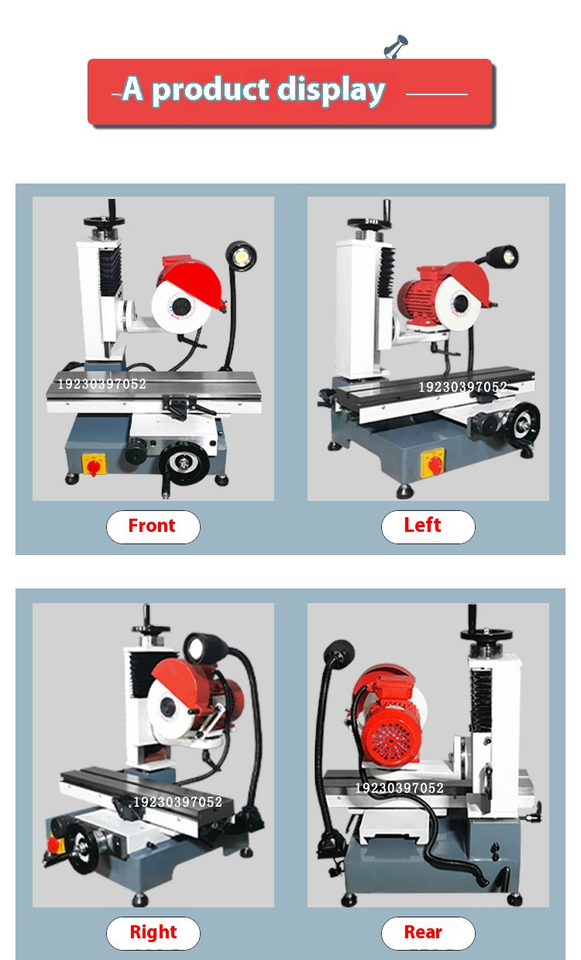 A product display

19230397052

Front

19230397052

Left

19230397052

Right

19230397052

Rear