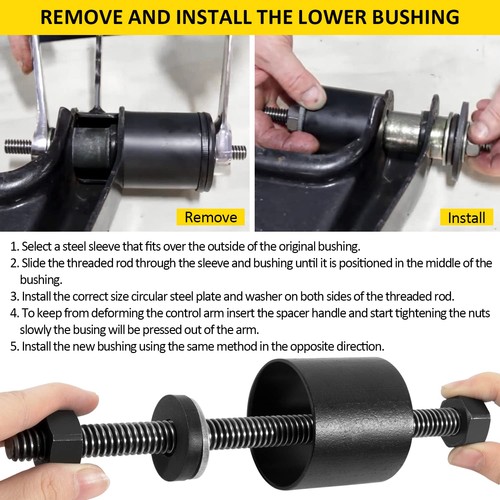 REMOVE AND INSTALL THE LOWER BUSHING

Remove

Install

1. Select a steel sleeve that fits over the outside of the original bushing.
2. Slide the threaded rod through the sleeve and bushing until it is positioned in the middle of the bushing.
3. Install the correct size circular steel plate and washer on both sides of the threaded rod.
4. To keep from deforming the control arm insert the spacer handle and start tightening the nuts slowly the busing will be pressed out of the arm.
5. Install the new bushing using the same method in the opposite direction.