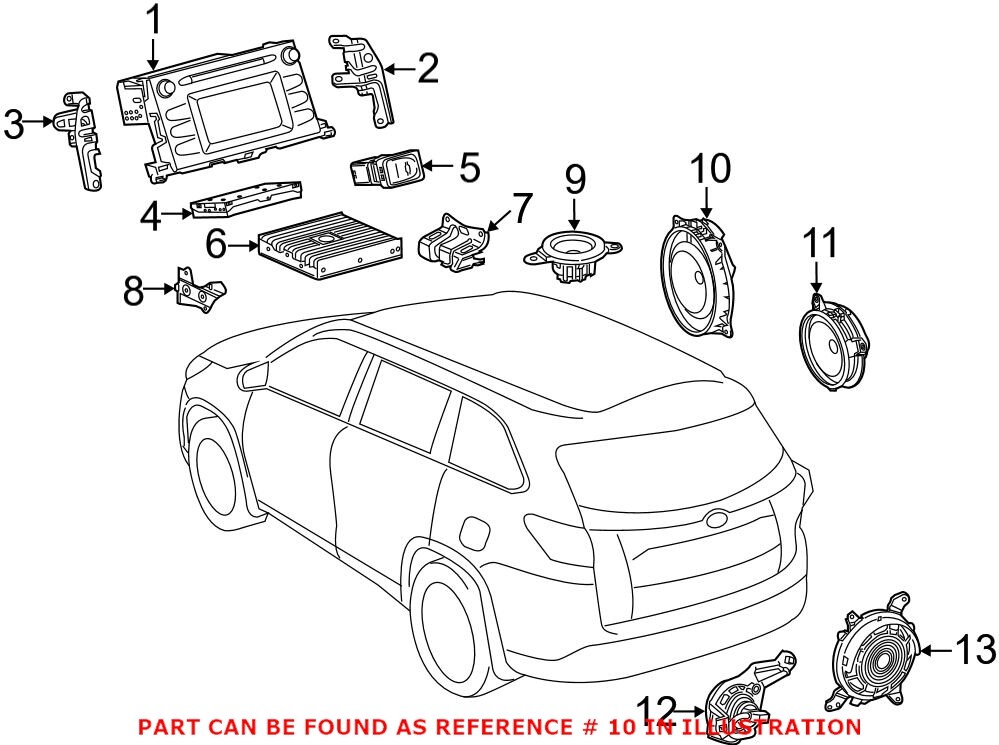 1
2
3
5
4
7
9
10
6
8
11
13
12
PART CAN BE FOUND AS REFERENCE # 10 IN ILLUSTRATION