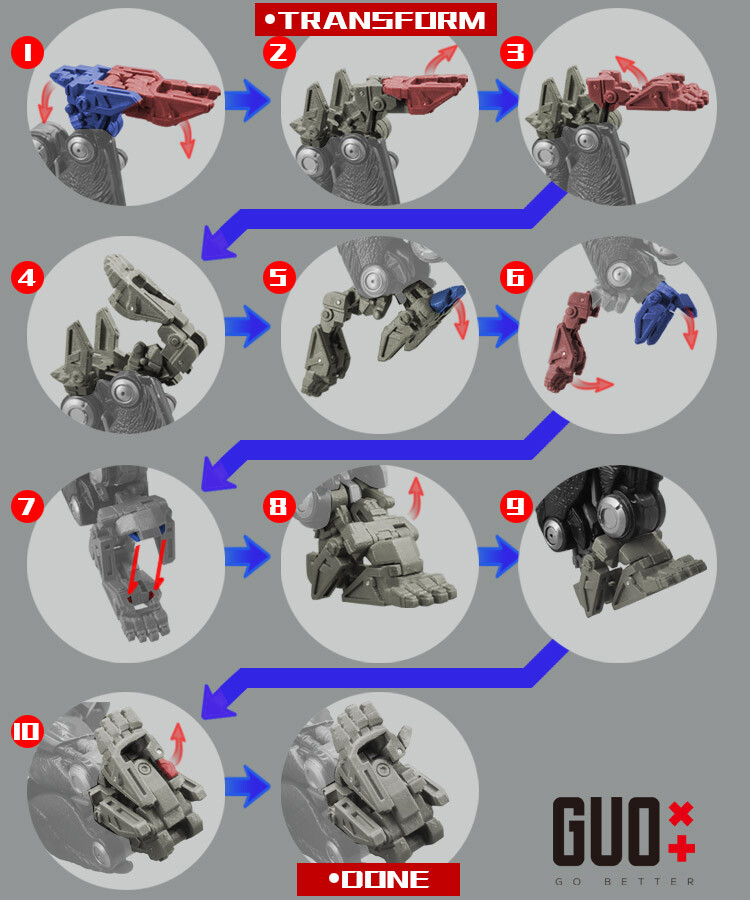 •TRANSFORM

1

2

3

4

5

6

7

8

9

10

•DONE

GUO

GO BETTER