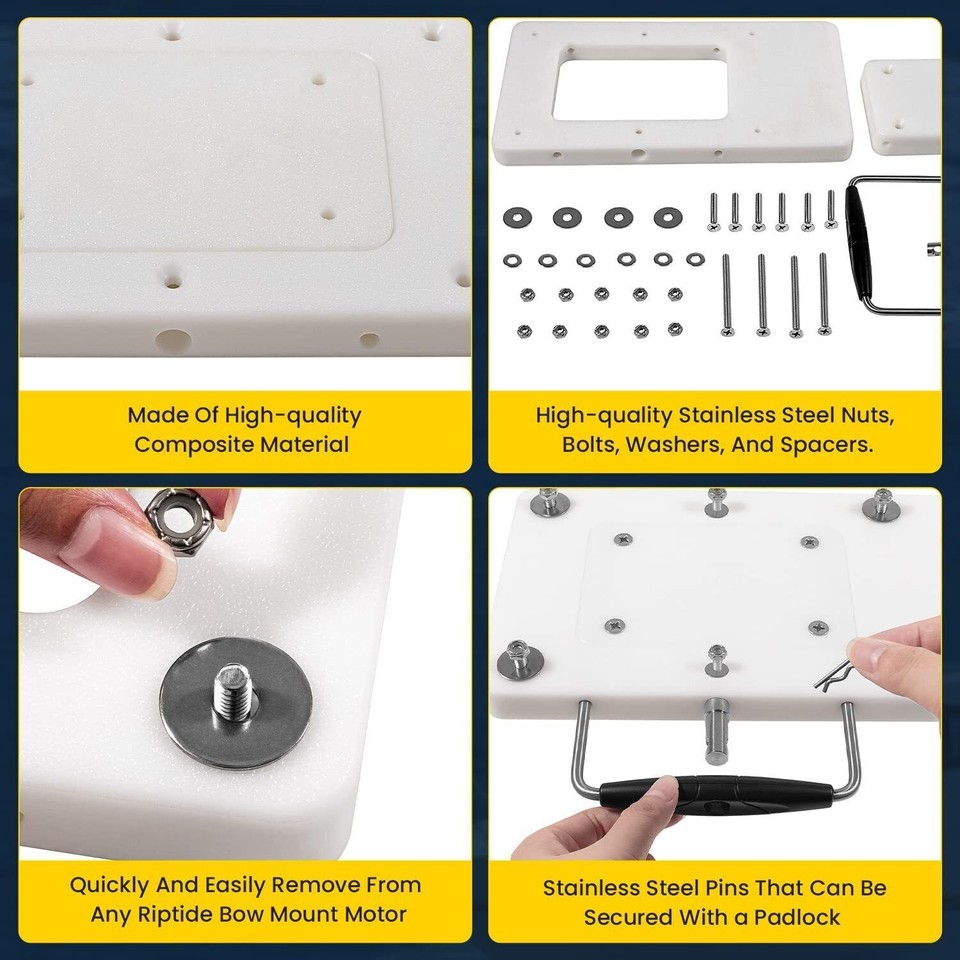 Made Of High-quality Composite Material

High-quality Stainless Steel Nuts, Bolts, Washers, And Spacers.

Quickly And Easily Remove From Any Riptide Bow Mount Motor

Stainless Steel Pins That Can Be Secured With a Padlock