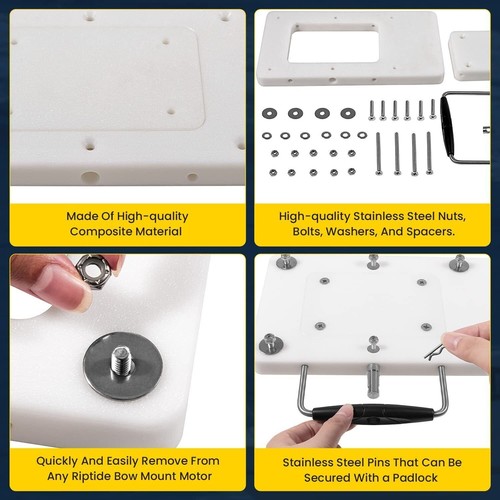 Made Of High-quality Composite Material

High-quality Stainless Steel Nuts, Bolts, Washers, And Spacers.

Quickly And Easily Remove From Any Riptide Bow Mount Motor

Stainless Steel Pins That Can Be Secured With a Padlock