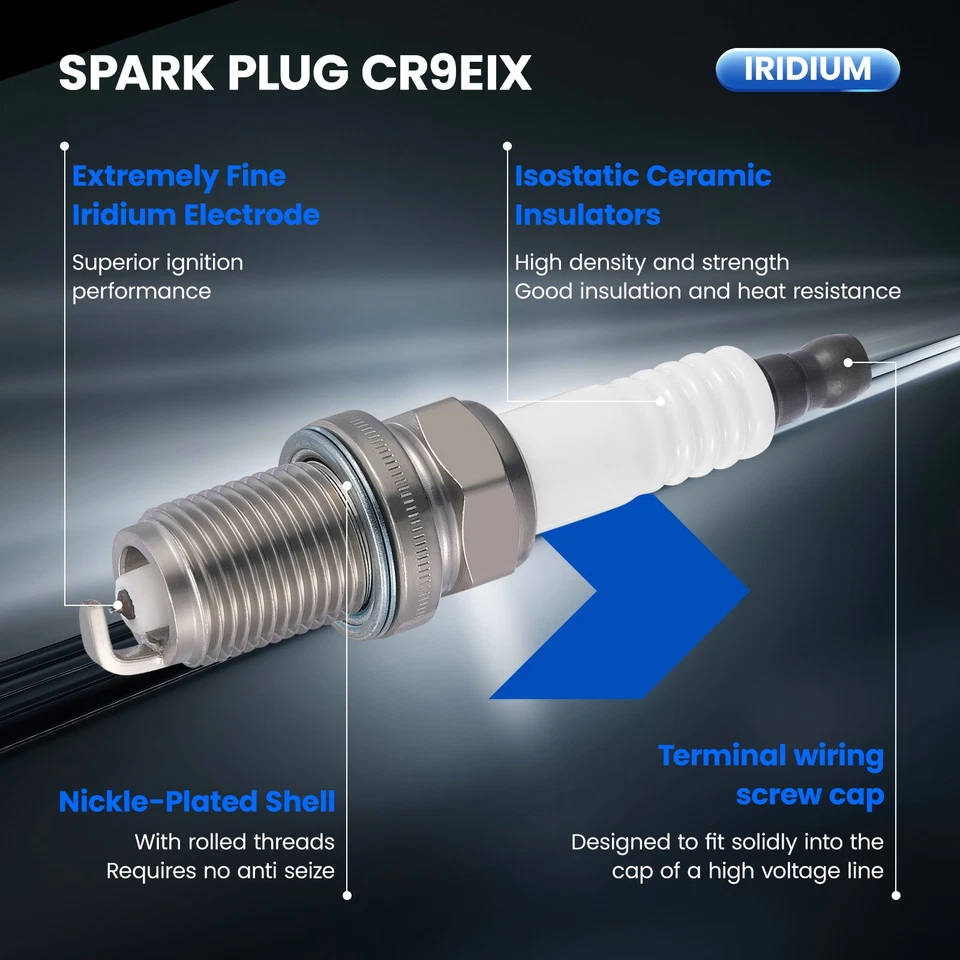 SPARK PLUG CR9EIX

IRIDIUM

Extremely Fine Iridium Electrode

Superior ignition performance

Isostatic Ceramic Insulators

High density and strength
Good insulation and heat resistance

Nickle-Plated Shell

With rolled threads
Requires no anti seize

Terminal wiring screw cap

Designed to fit solidly into the cap of a high voltage line