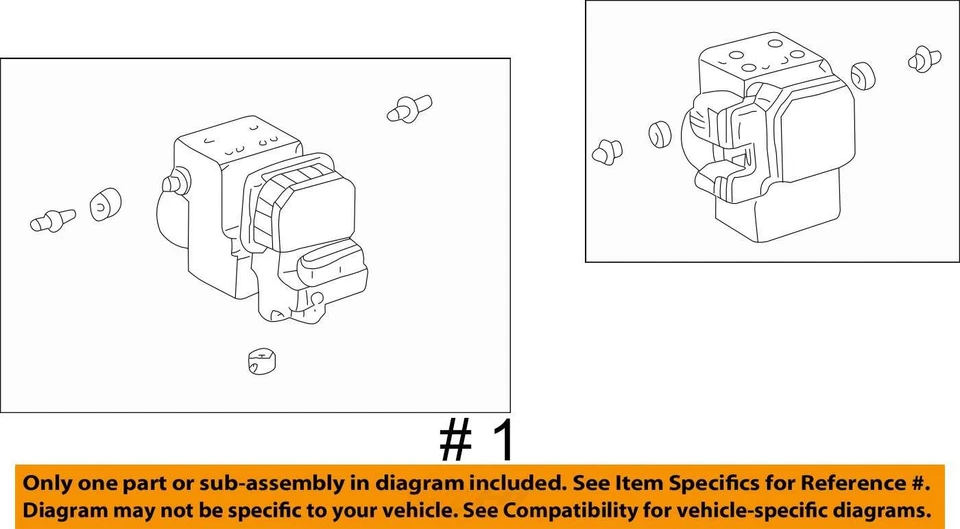 # 1

Only one part or sub-assembly in diagram included. See Item Specifics for Reference #. Diagram may not be specific to your vehicle. See Compatibility for vehicle-specific diagrams.