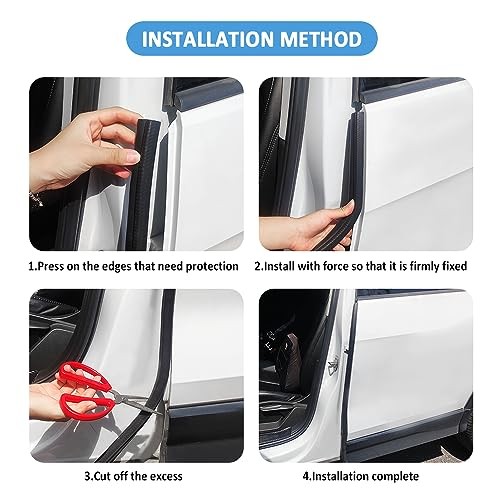 INSTALLATION METHOD

1.Press on the edges that need protection

2.Install with force so that it is firmly fixed

3.Cut off the excess

4.Installation complete