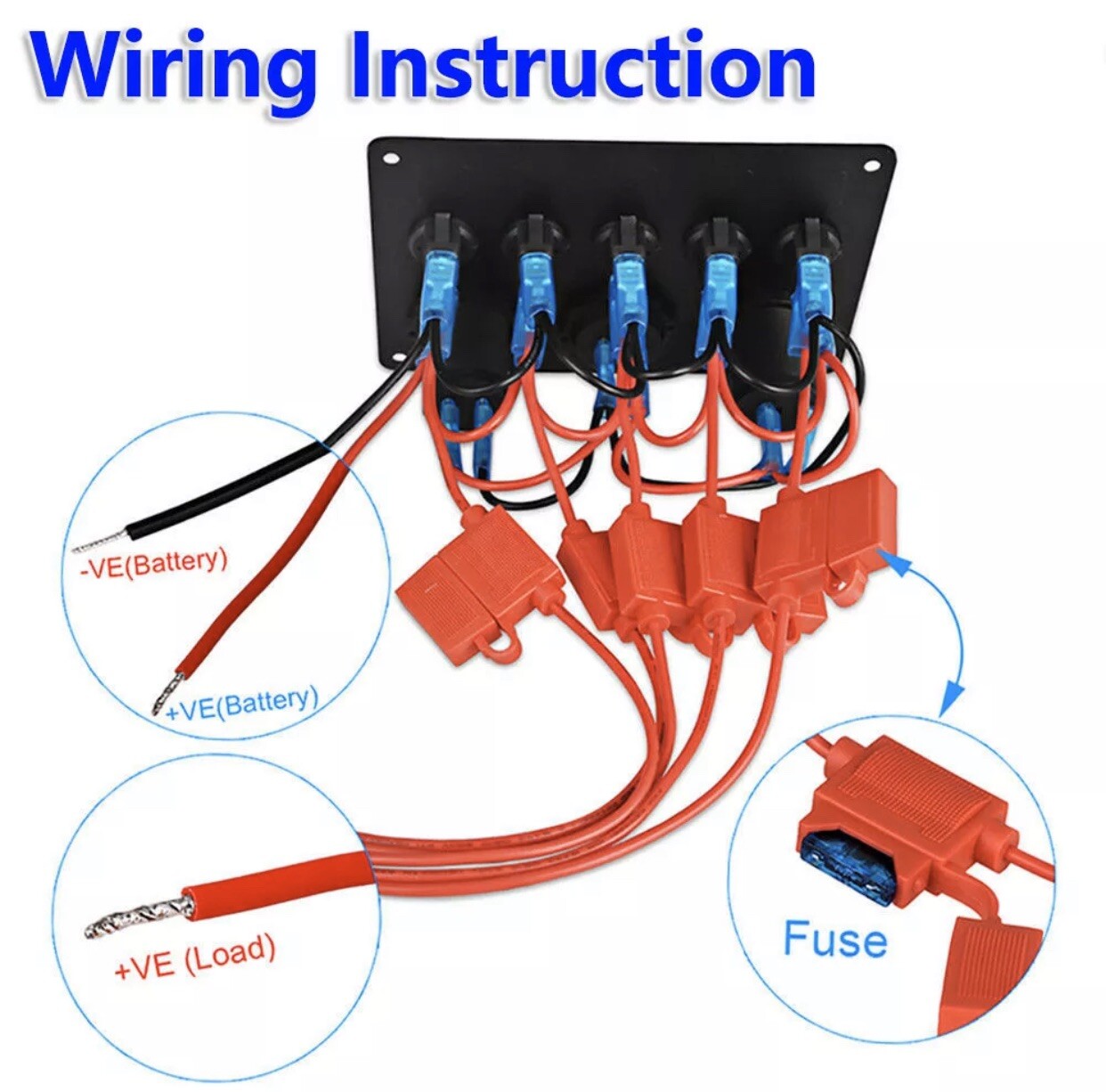 Wiring Instruction

-VE(Battery)

+VE(Battery)

+VE (Load)

Fuse