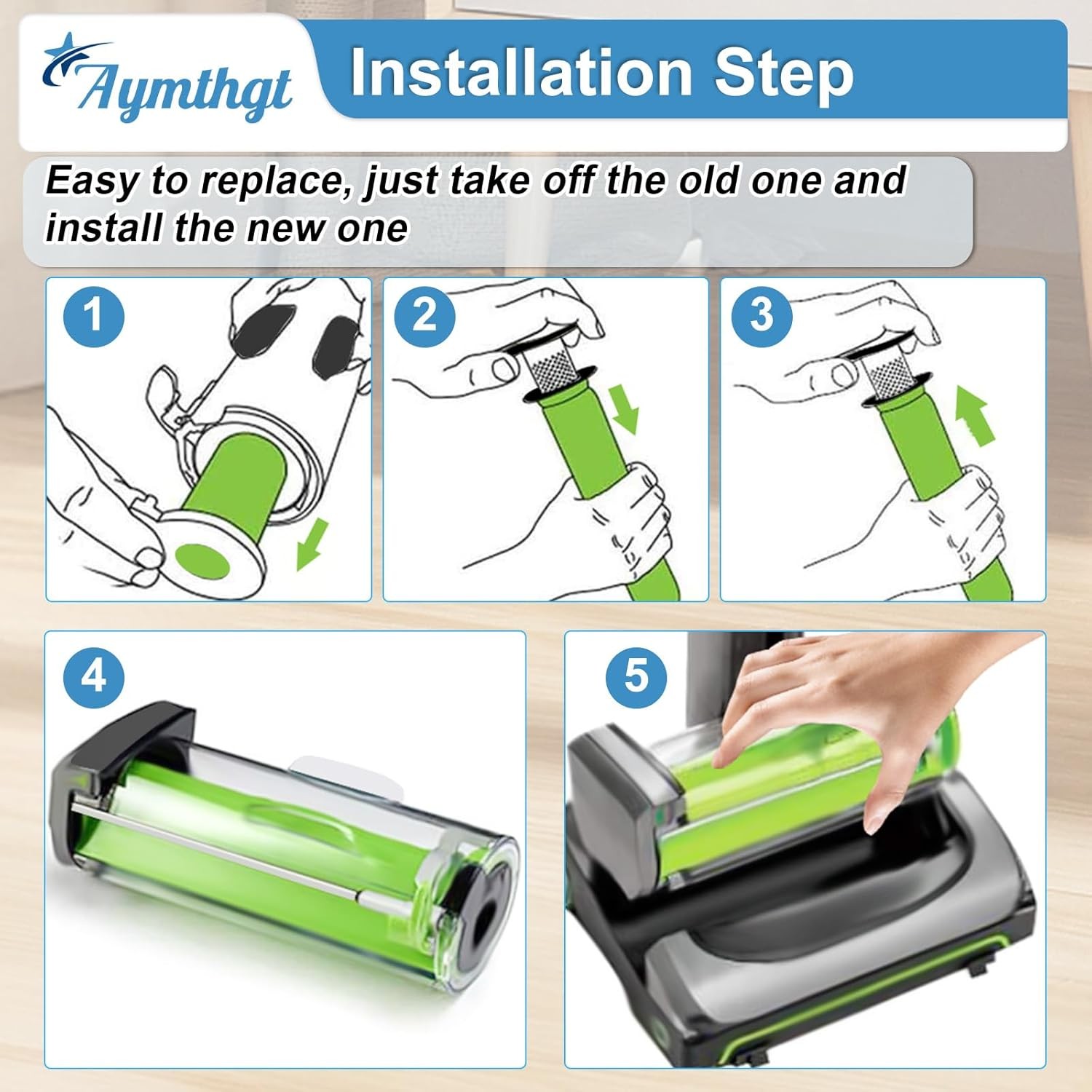 Aymthgt

Installation Step

Easy to replace, just take off the old one and install the new one

1

2

3

4

5