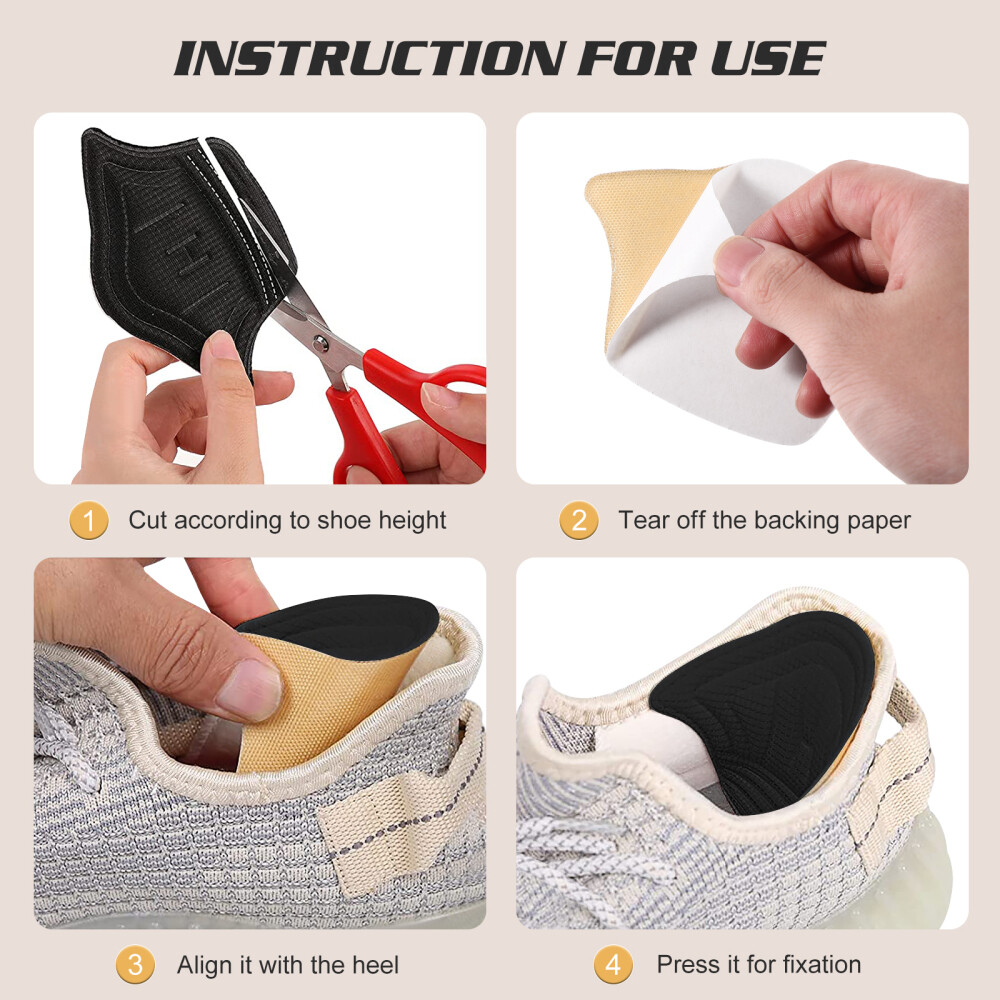 INSTRUCTION FOR USE

1 Cut according to shoe height

2 Tear off the backing paper

3 Align it with the heel

4 Press it for fixation