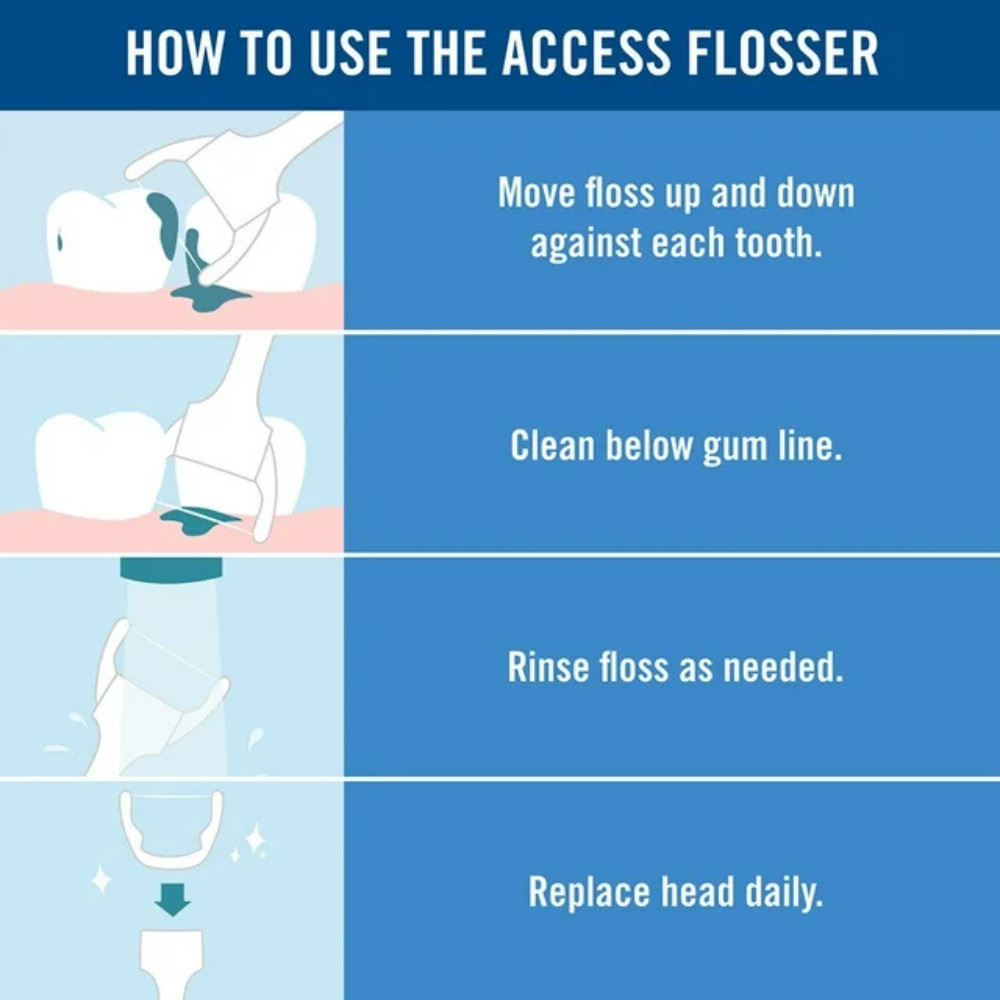 HOW TO USE THE ACCESS FLOSSER

Move floss up and down against each tooth.

Clean below gum line.

Rinse floss as needed.

Replace head daily.