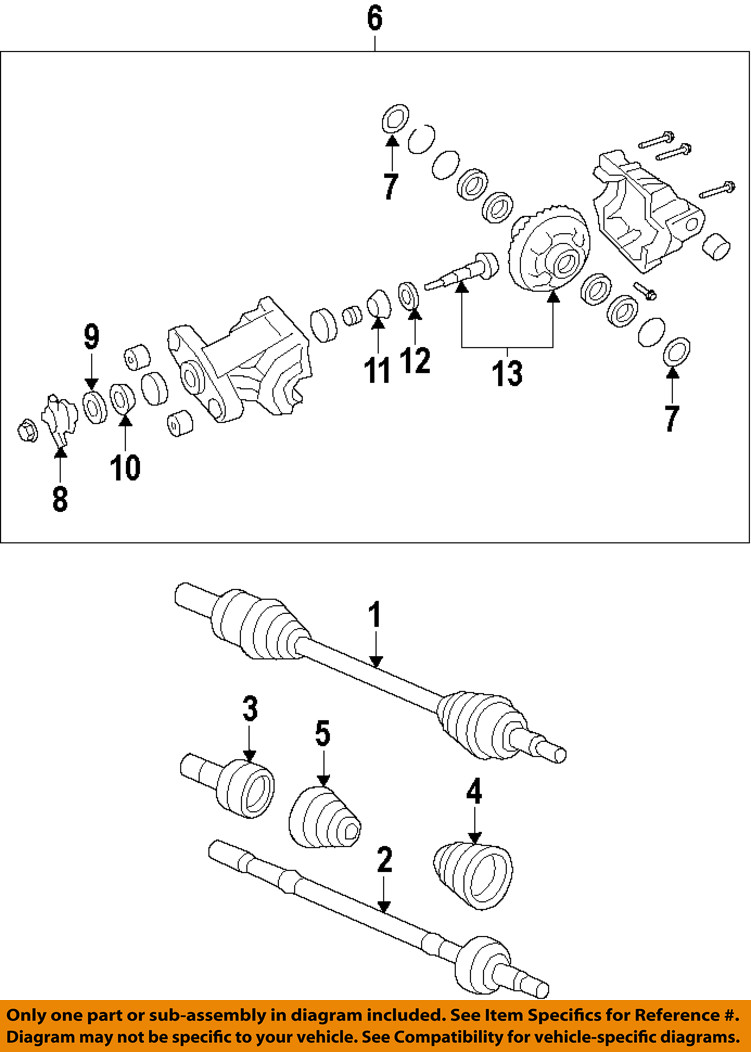 6

7

9

11

12

13

7

10

8

1

3

5

4

2

Only one part or sub-assembly in diagram included. See Item Specifics for Reference #. Diagram may not be specific to your vehicle. See Compatibility for vehicle-specific diagrams.