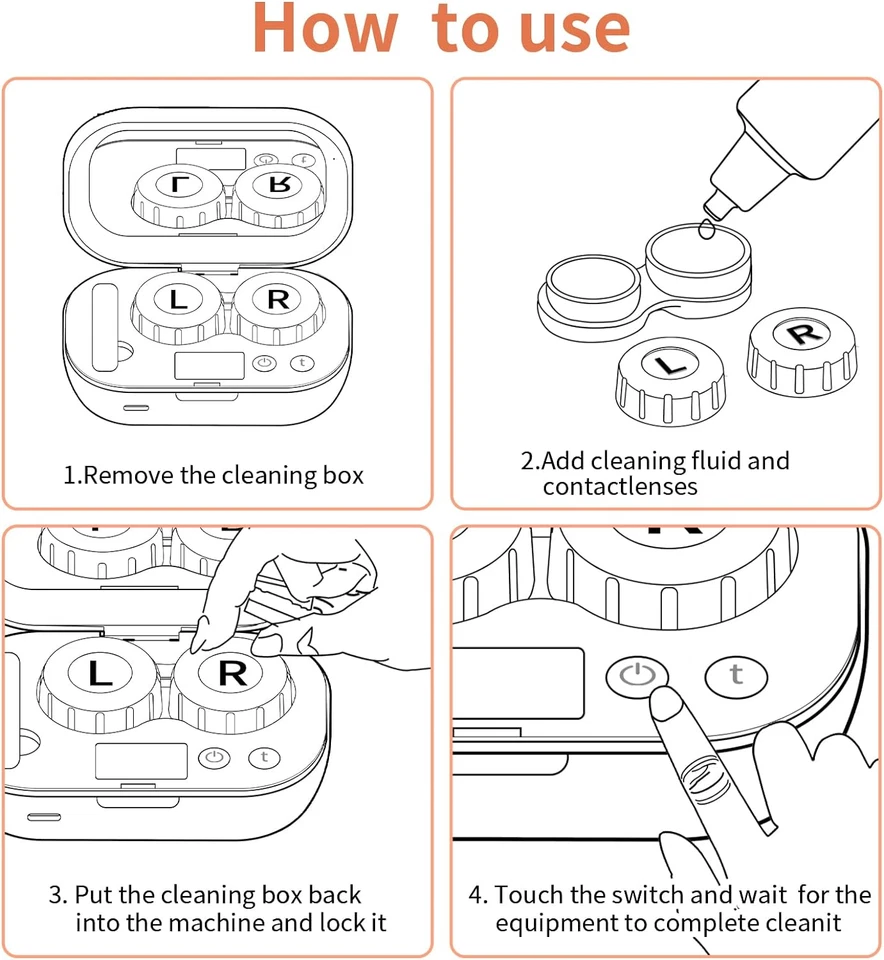 How to use

L R
L R
t

1.Remove the cleaning box

L R

2.Add cleaning fluid and contactlenses

L R
t

3. Put the cleaning box back into the machine and lock it

t

4. Touch the switch and wait for the equipment to complete cleanit