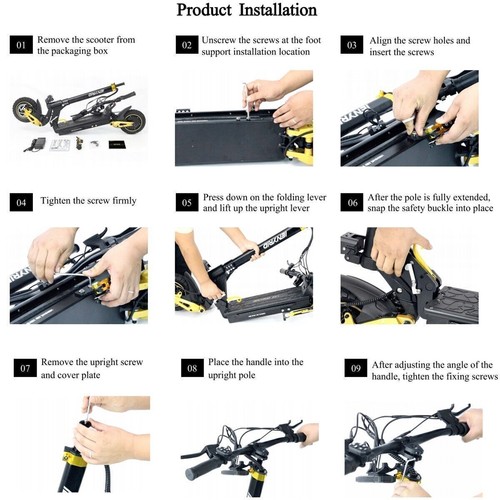 Product Installation

01 Remove the scooter from the packaging box

02 Unscrew the screws at the foot support installation location

03 Align the screw holes and insert the screws

04 Tighten the screw firmly

05 Press down on the folding lever and lift up the upright lever

06 After the pole is fully extended, snap the safety buckle into place

07 Remove the upright screw and cover plate

08 Place the handle into the upright pole

09 After adjusting the angle of the handle, tighten the fixing screws